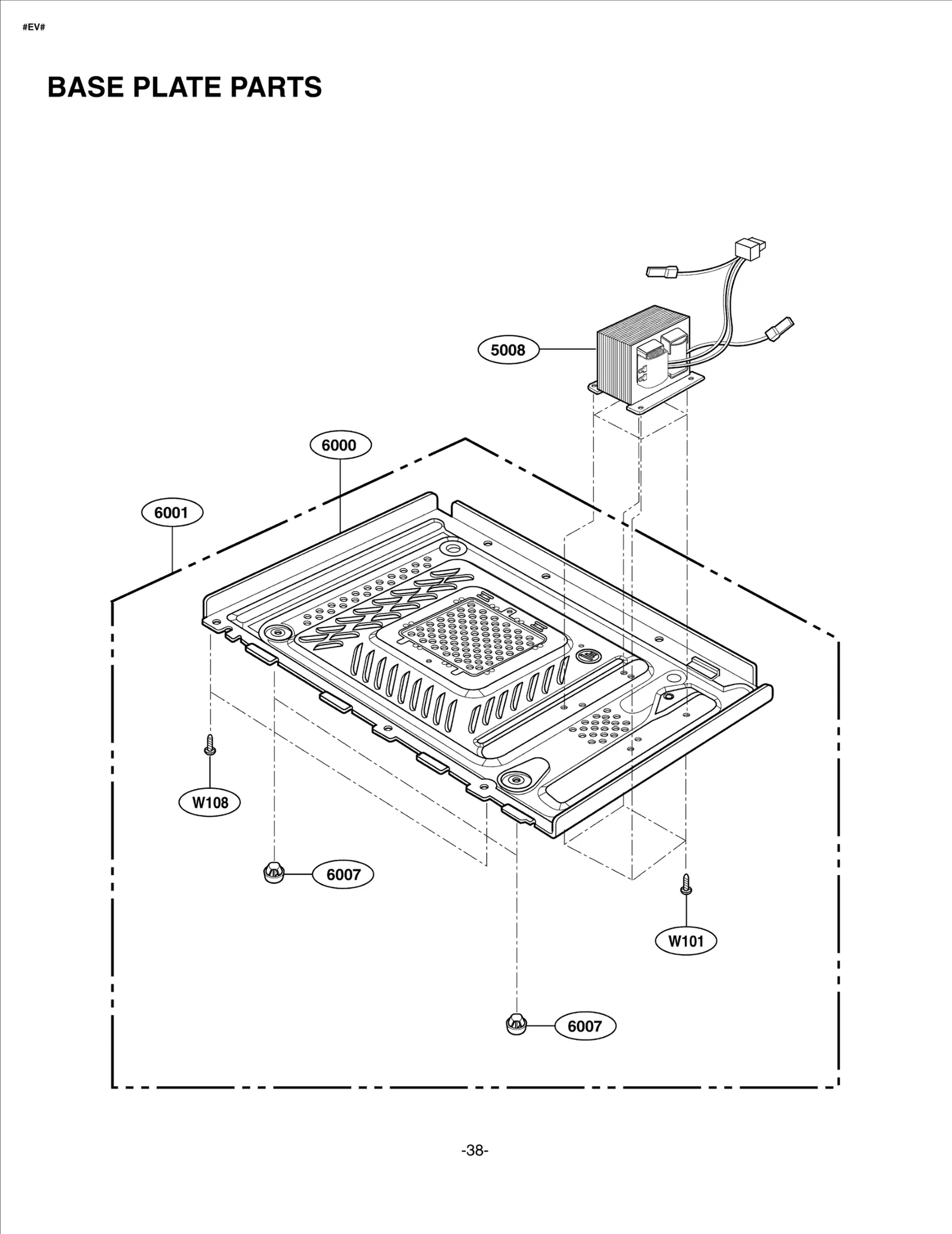 #EV#

BASE PLATE PARTS

5008

6000

6001

W108

6007

W101

6007

-38-