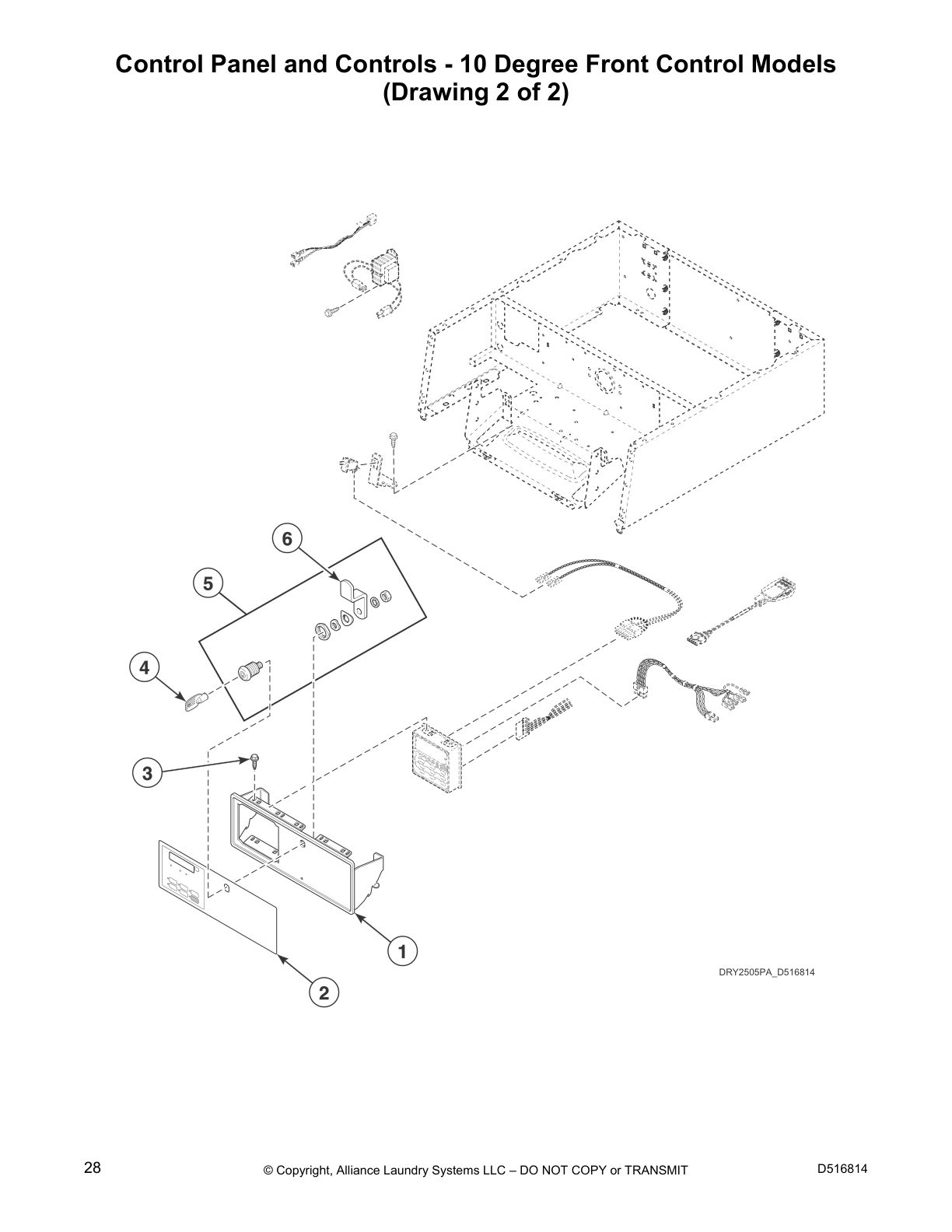 Control Panel and Controls - 10 Degree Front Control Models
(Drawing 2 of 2)

6

5

4

3

1

2

DRY2505PA_D516814

28

© Copyright, Alliance Laundry Systems LLC – DO NOT COPY or TRANSMIT

D516814