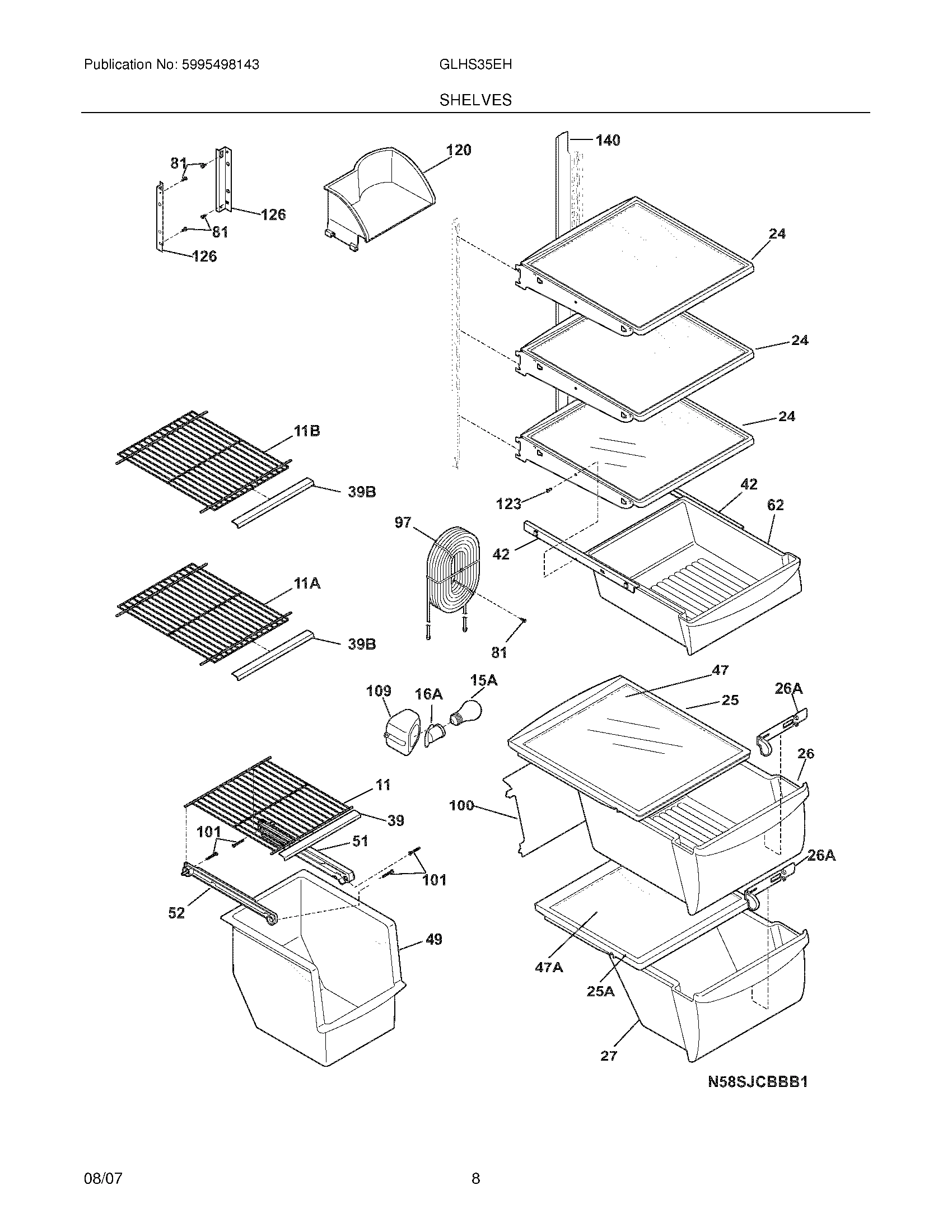 Publication No: 5995498143

GLHS35EH

SHELVES

81
126
81
126
120
140
24
24
24
11B
39B
123
42
62
97
42
11A
39B
81
109
16A
15A
47
25
26A
26
11
39
100
101
51
101
26A
52
49
47A
25A
27
N58SJCBBB1

08/07

8