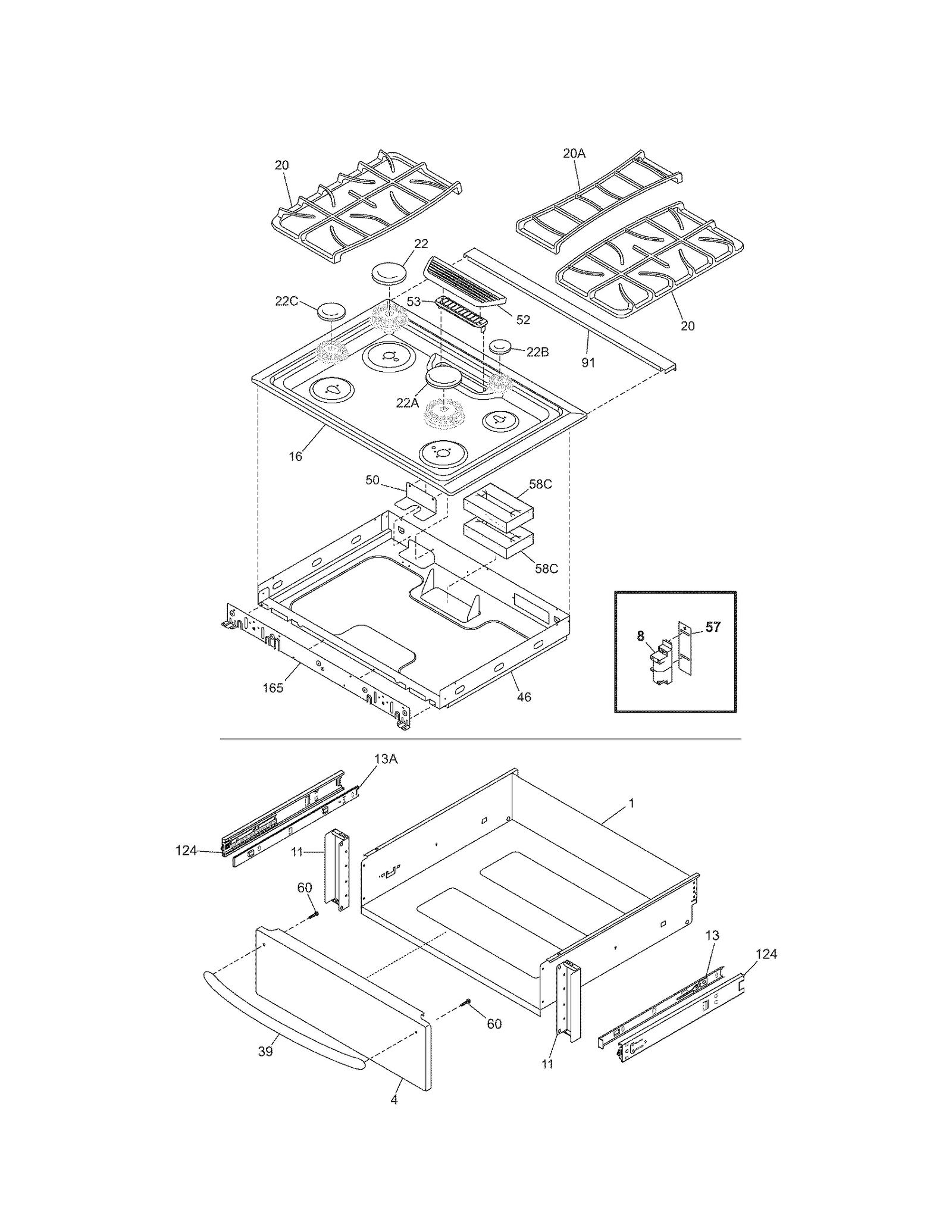 20
20A
22
22C
53
52
20
22B
91
22A
16
50
58C
58C
8
57
165
46
13A
1
124
11
60
13
124
60
39
11
4