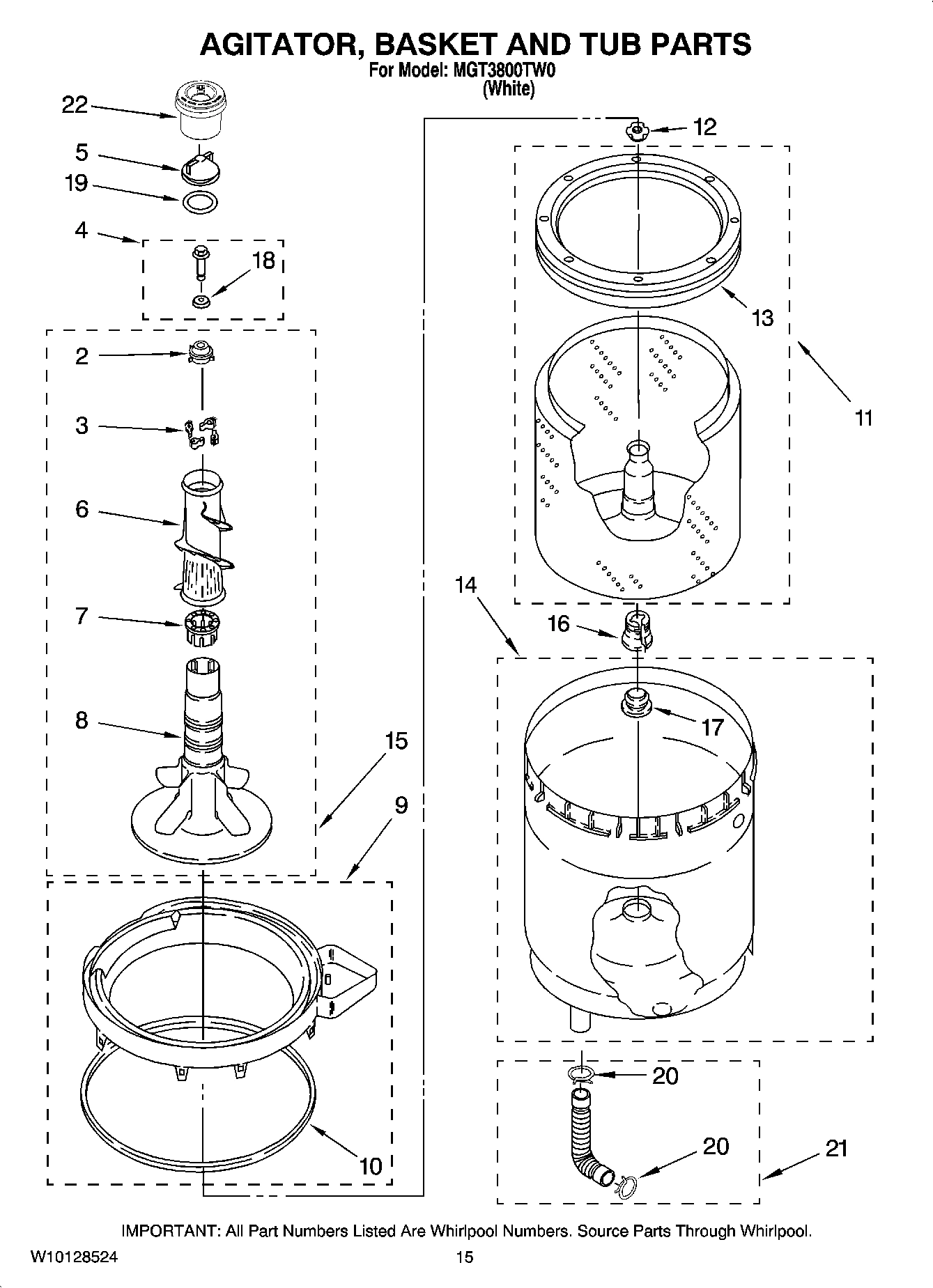 AGITATOR, BASKET AND TUB PARTS
For Model: MGT3800TW0
(White)

22
5
19
4
18
2
3
6
7
8
15
9
10
12
13
11
14
16
17
20
20
21

IMPORTANT: All Part Numbers Listed Are Whirlpool Numbers. Source Parts Through Whirlpool.

W10128524
15