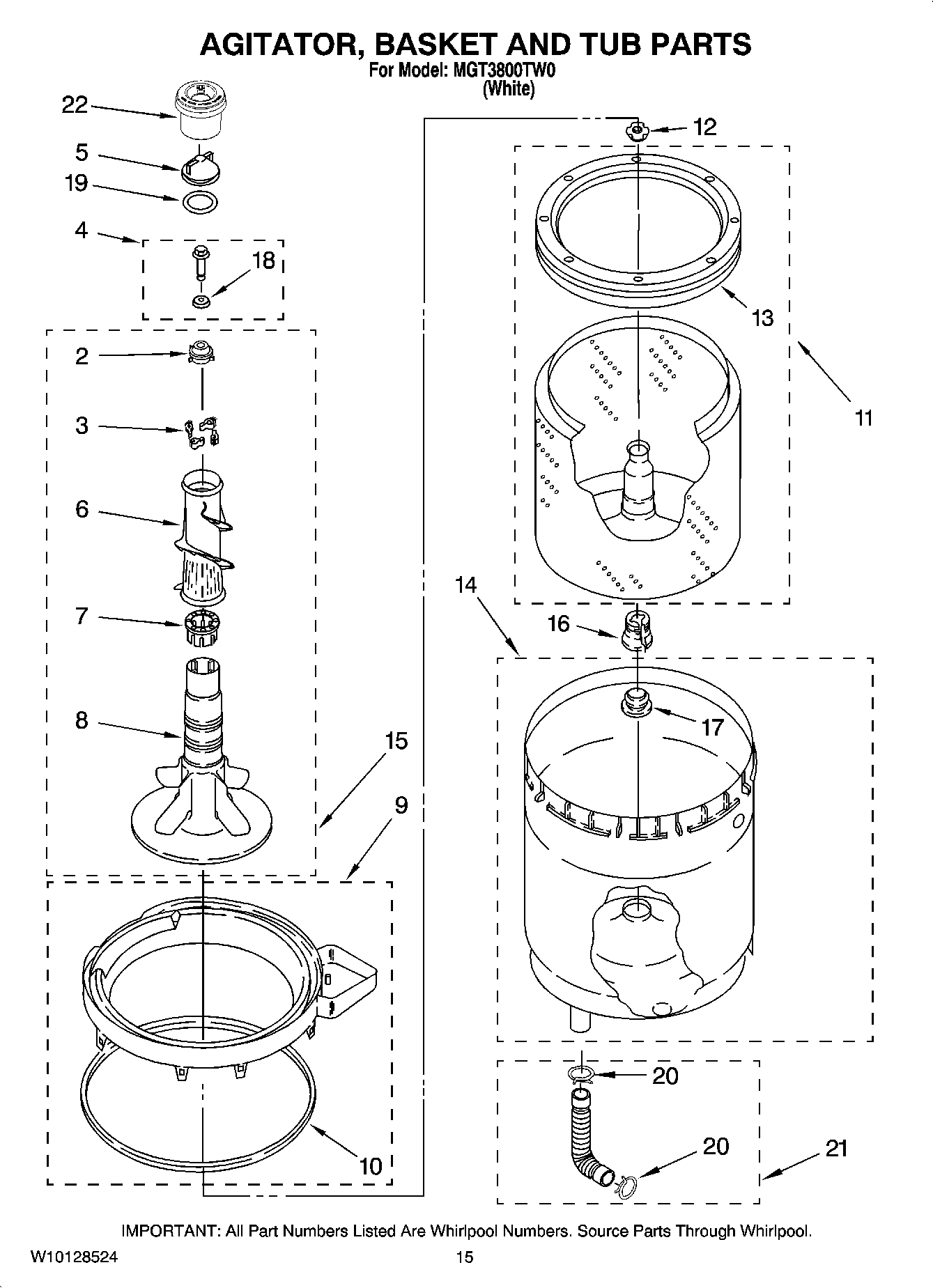 AGITATOR, BASKET AND TUB PARTS
For Model: MGT3800TW0
(White)

22
5
19
4
18
2
3
6
7
8
15
9
10
12
13
11
14
16
17
20
20
21

IMPORTANT: All Part Numbers Listed Are Whirlpool Numbers. Source Parts Through Whirlpool.

W10128524

15