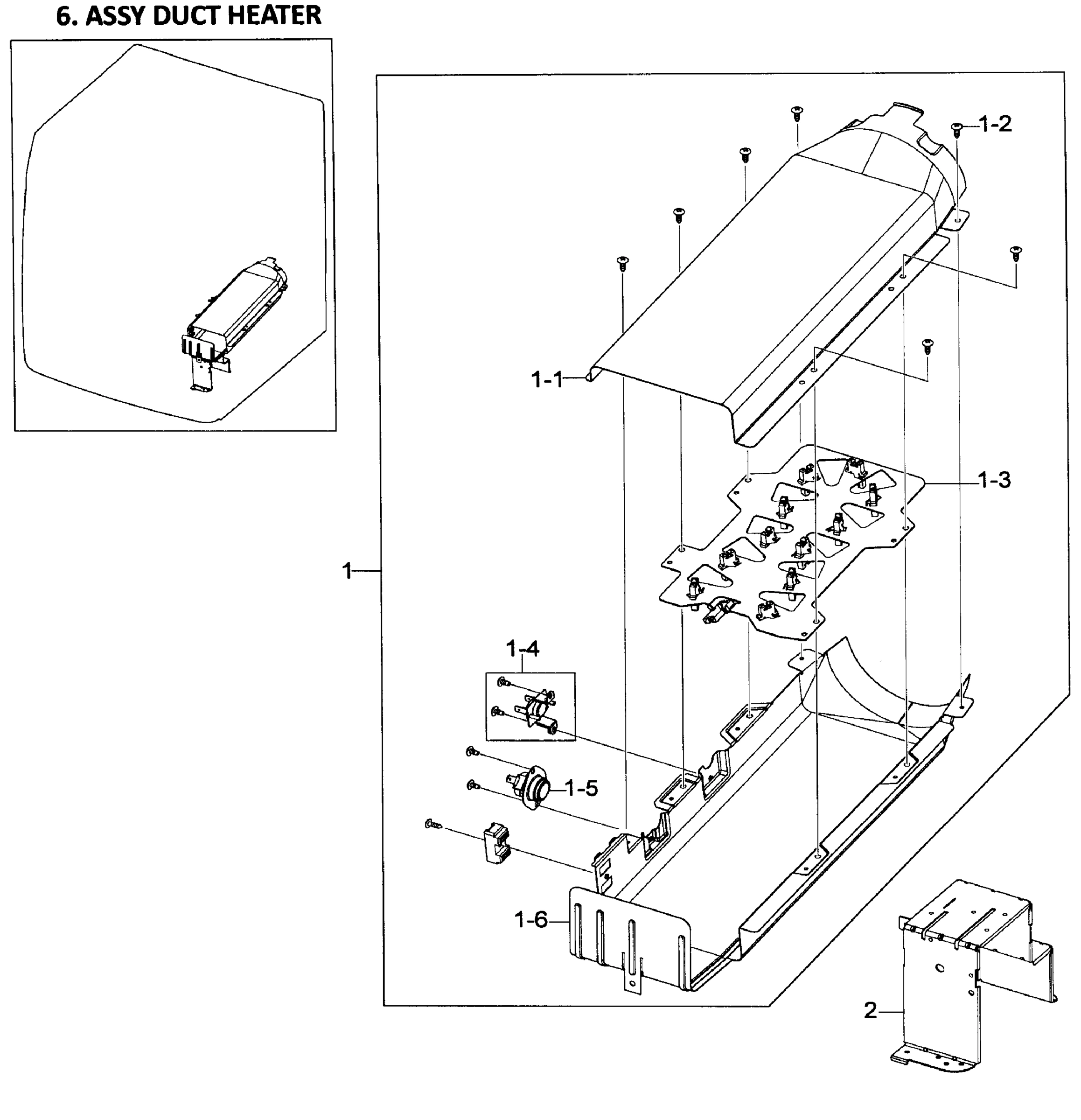 6. ASSY DUCT HEATER

1-2

1-1

1-3

1

1-4

1-5

1-6

2