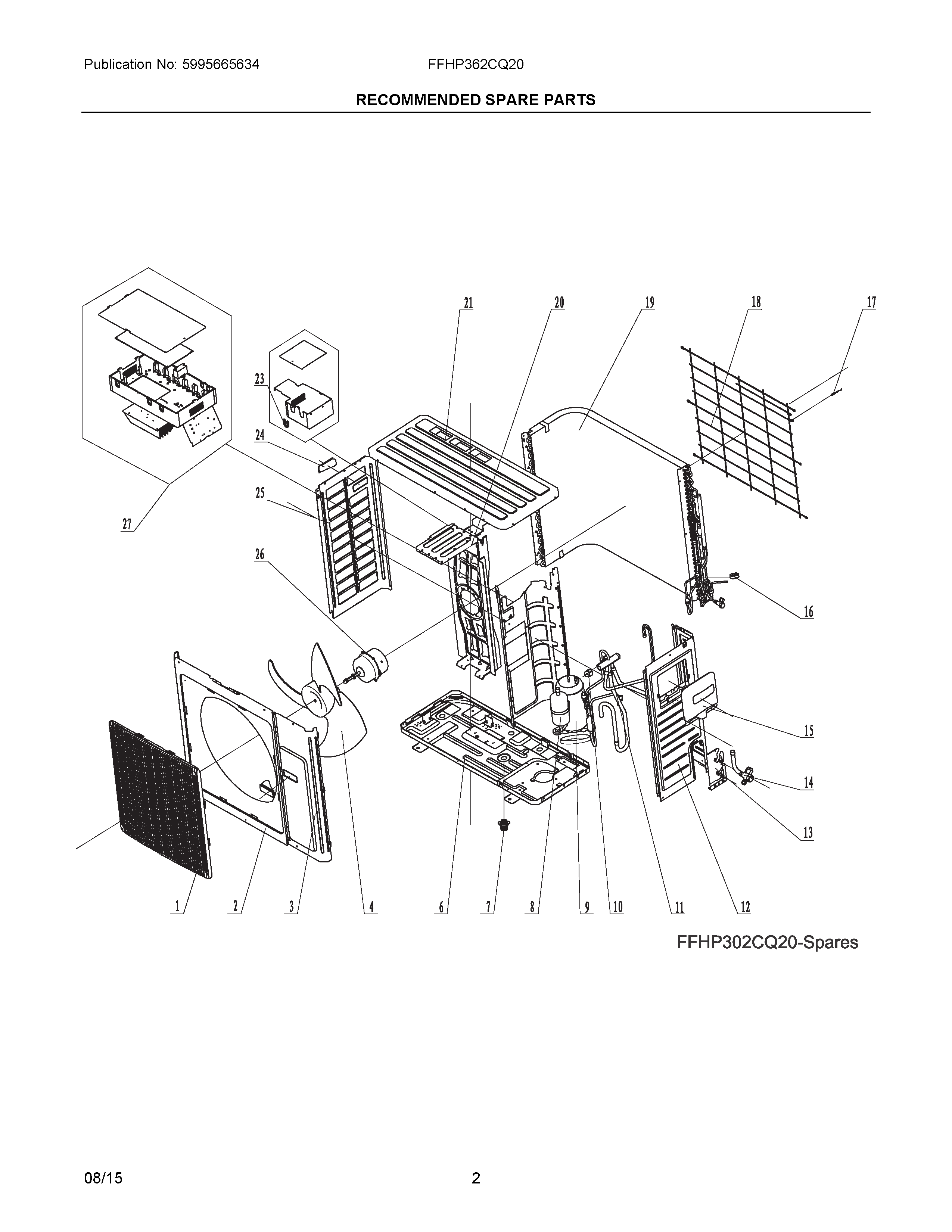 Publication No: 5995665634

FFHP362CQ20

RECOMMENDED SPARE PARTS

21 20 19 18 17

23

24

25

27

26

16

15

14

13

1 2 3 4 6 7 8 9 10 11 12

FFHP302CQ20-Spares

08/15

2