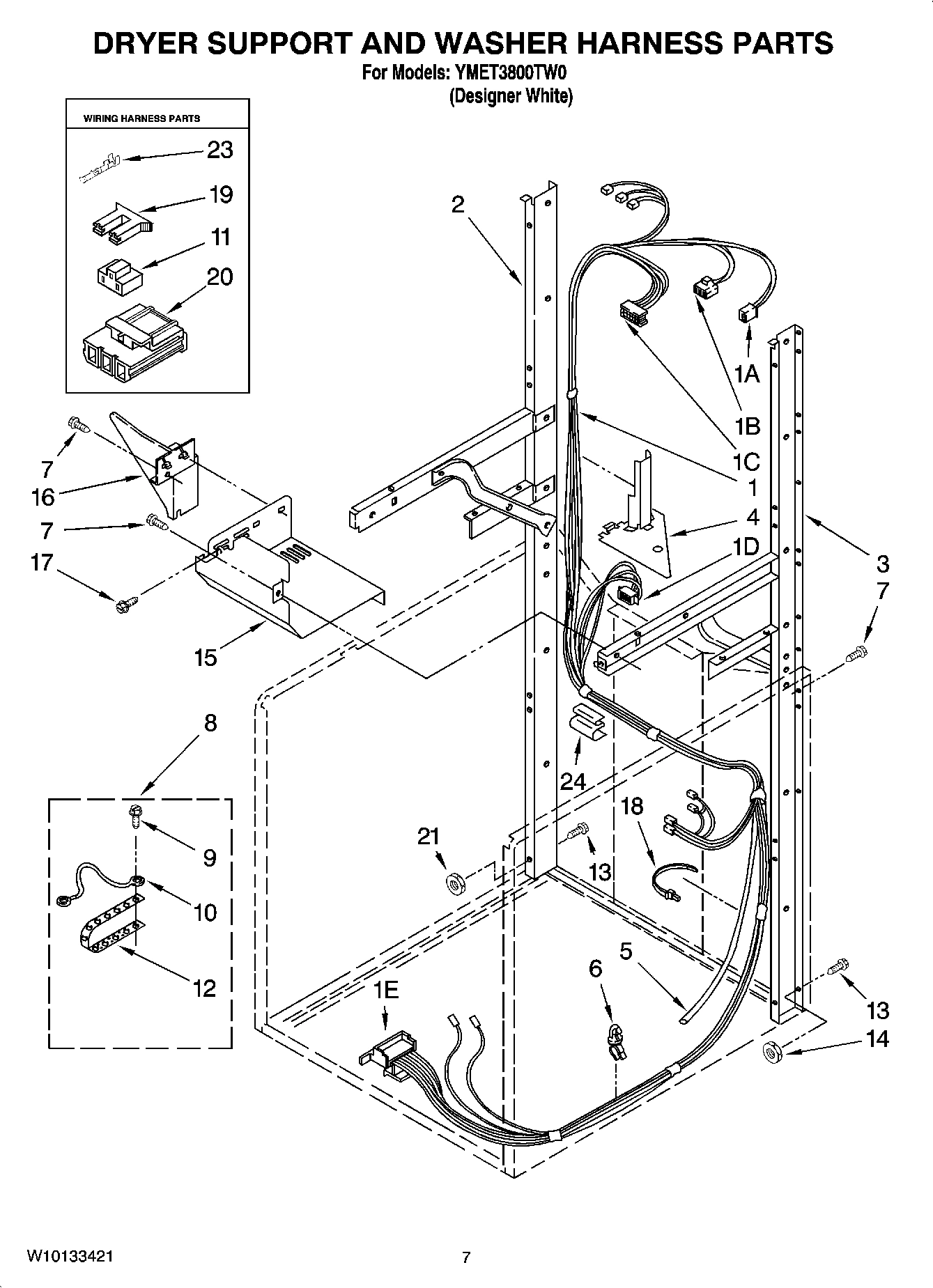 DRYER SUPPORT AND WASHER HARNESS PARTS
For Models: YMET3800TW0
(Designer White)

WIRING HARNESS PARTS
23
19
11
20

2
1A
1B
1C
1
4
1D
3
7
7
16
7
17
15
8
9
10
12
24
18
21
13
5
6
1E
13
14

W10133421
7