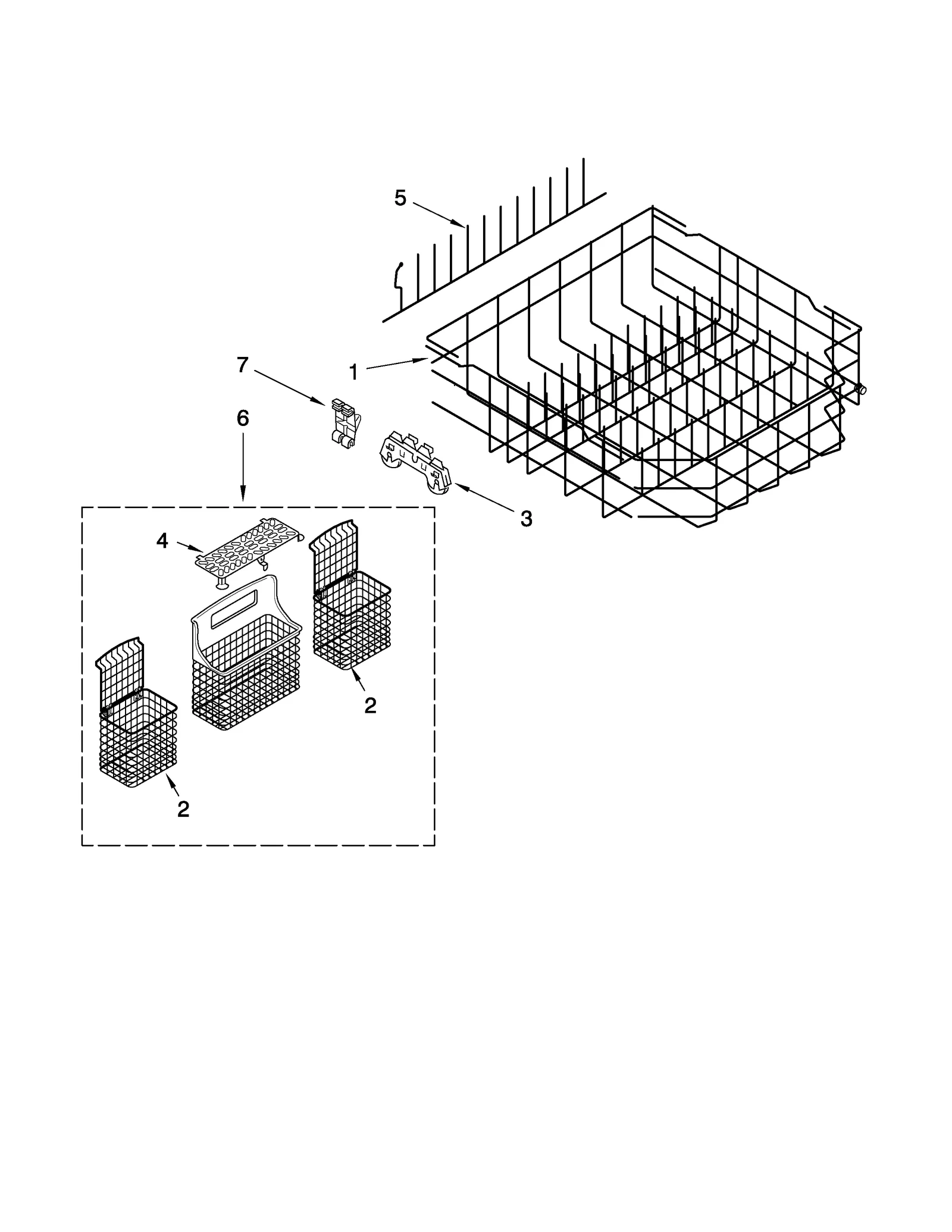 5
7
1
6
3
4
2
2