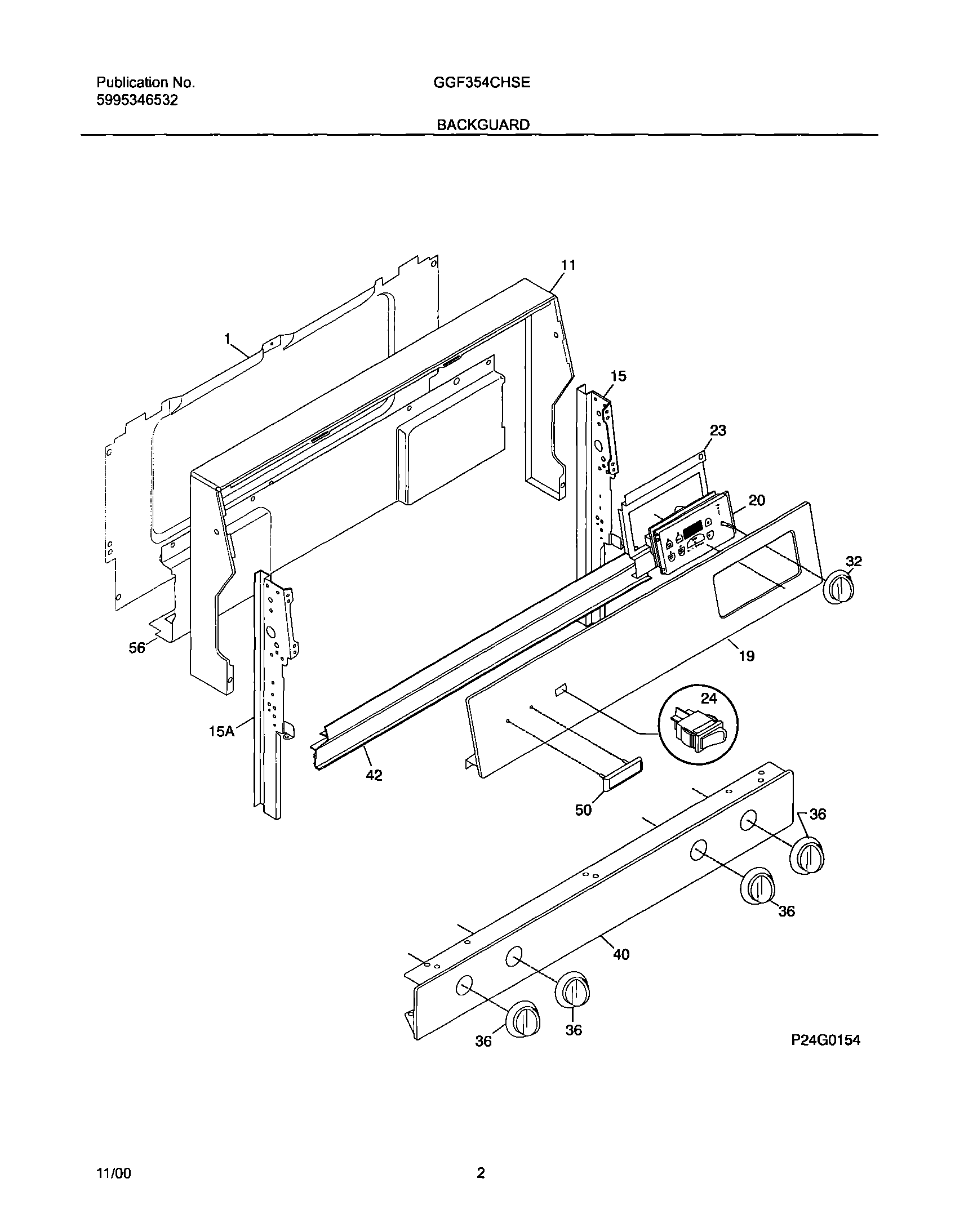 Publication No.
5995346532

GGF354CHSE

BACKGUARD

11
1
15
23
20
32
56
19
24
15A
42
50
36
36
40
36
36
P24G0154

11/00

2