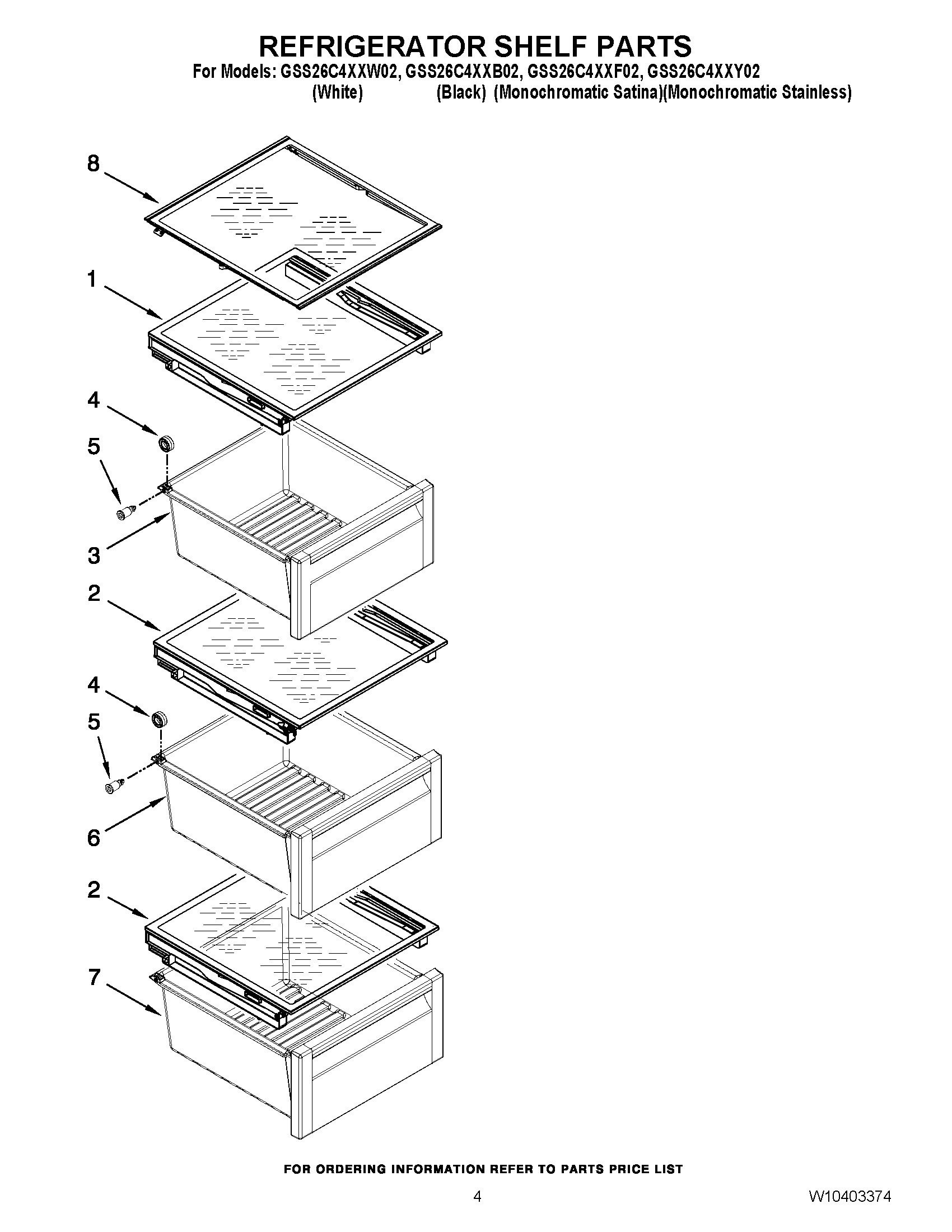 REFRIGERATOR SHELF PARTS
For Models: GSS26C4XXW02, GSS26C4XXB02, GSS26C4XXF02, GSS26C4XXY02
(White) (Black) (Monochromatic Satina)(Monochromatic Stainless)

8
1
4
5
3
2
4
5
6
2
7

FOR ORDERING INFORMATION REFER TO PARTS PRICE LIST

4

W10403374