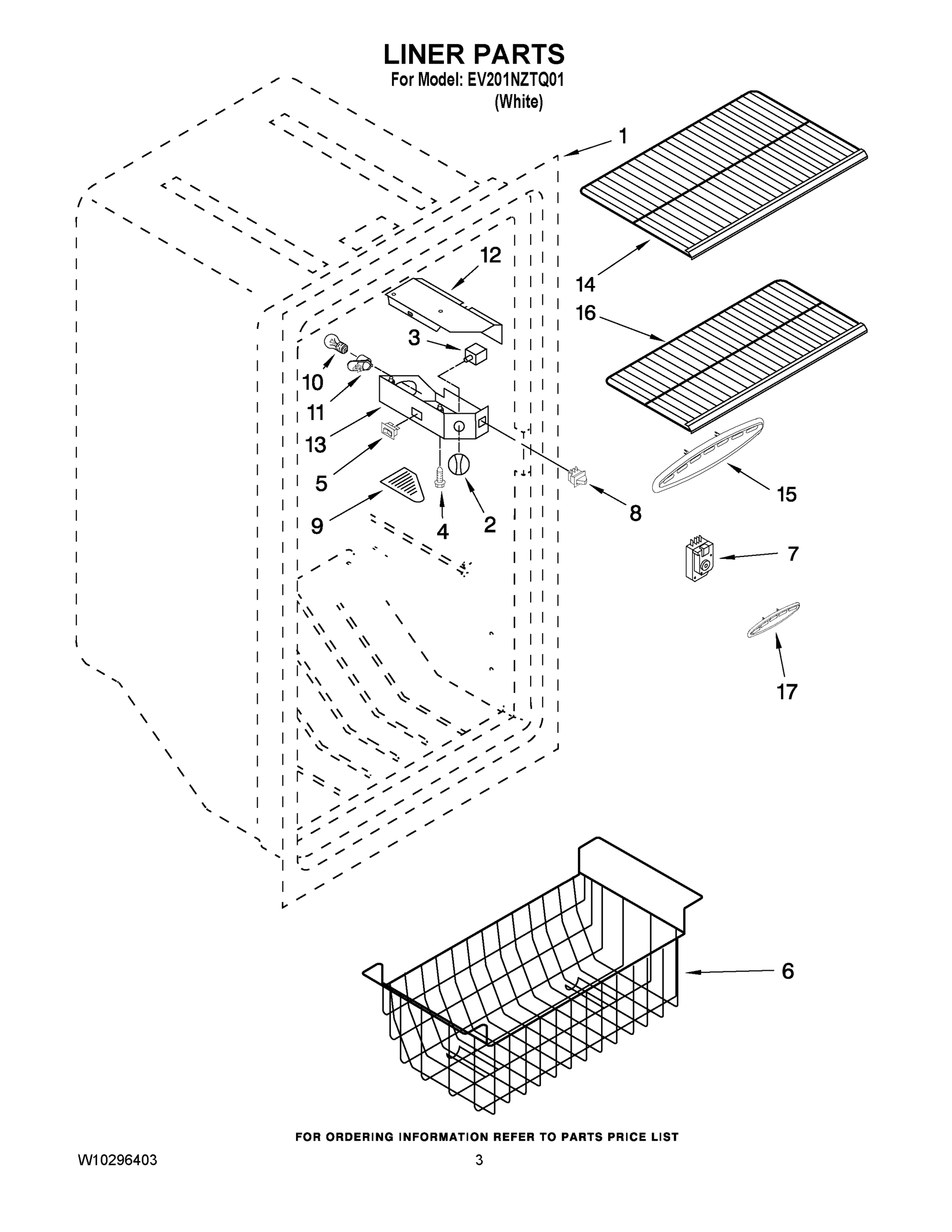 LINER PARTS
For Model: EV201NZTQ01
(White)

1
12
14
16
3
10
11
13
5
9
4
2
8
15
7
17
6

FOR ORDERING INFORMATION REFER TO PARTS PRICE LIST

W10296403
3