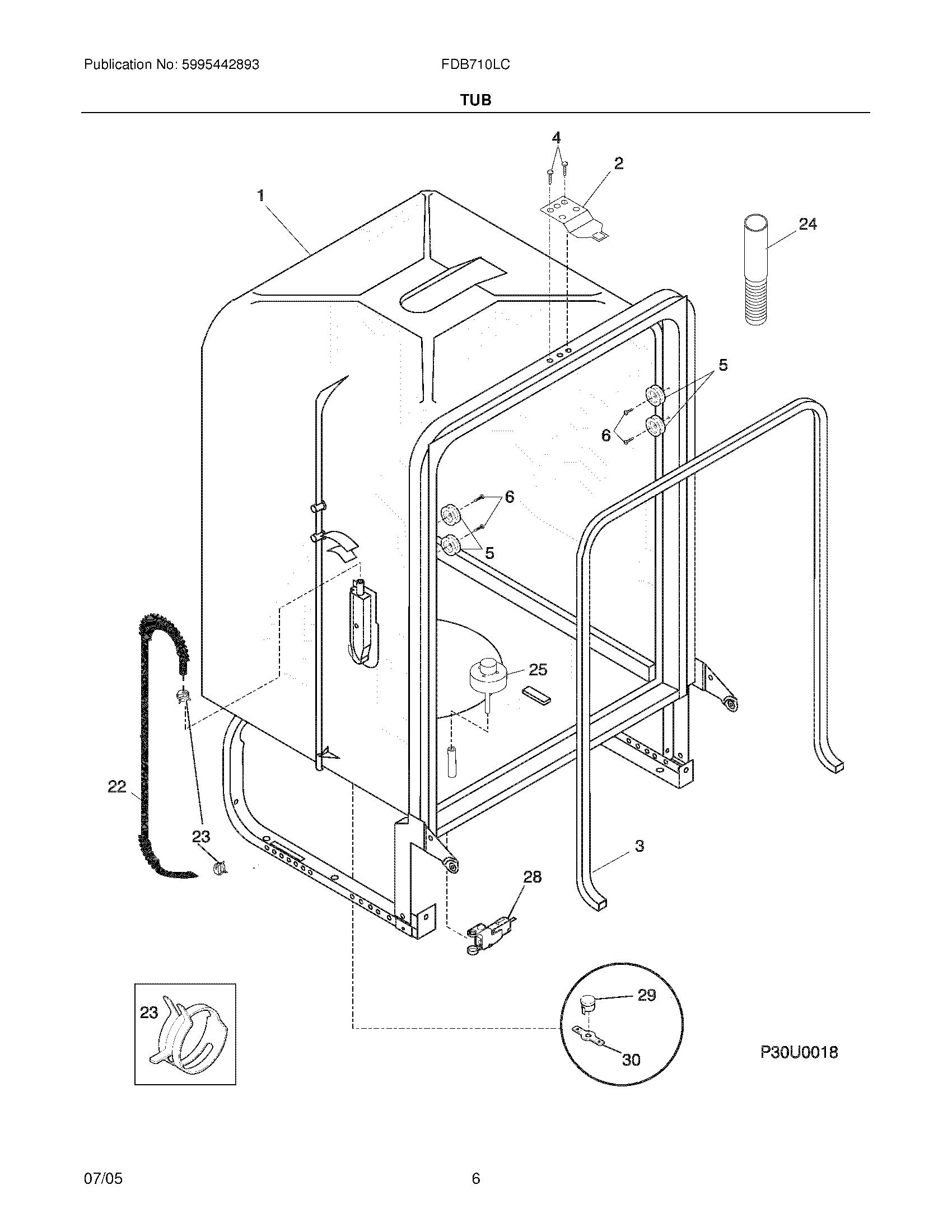 Publication No: 5995442893

FDB710LC

TUB

4
2
1
24
5
6
6
5
25
22
23
3
28
23
29
30
P30U0018

07/05

6