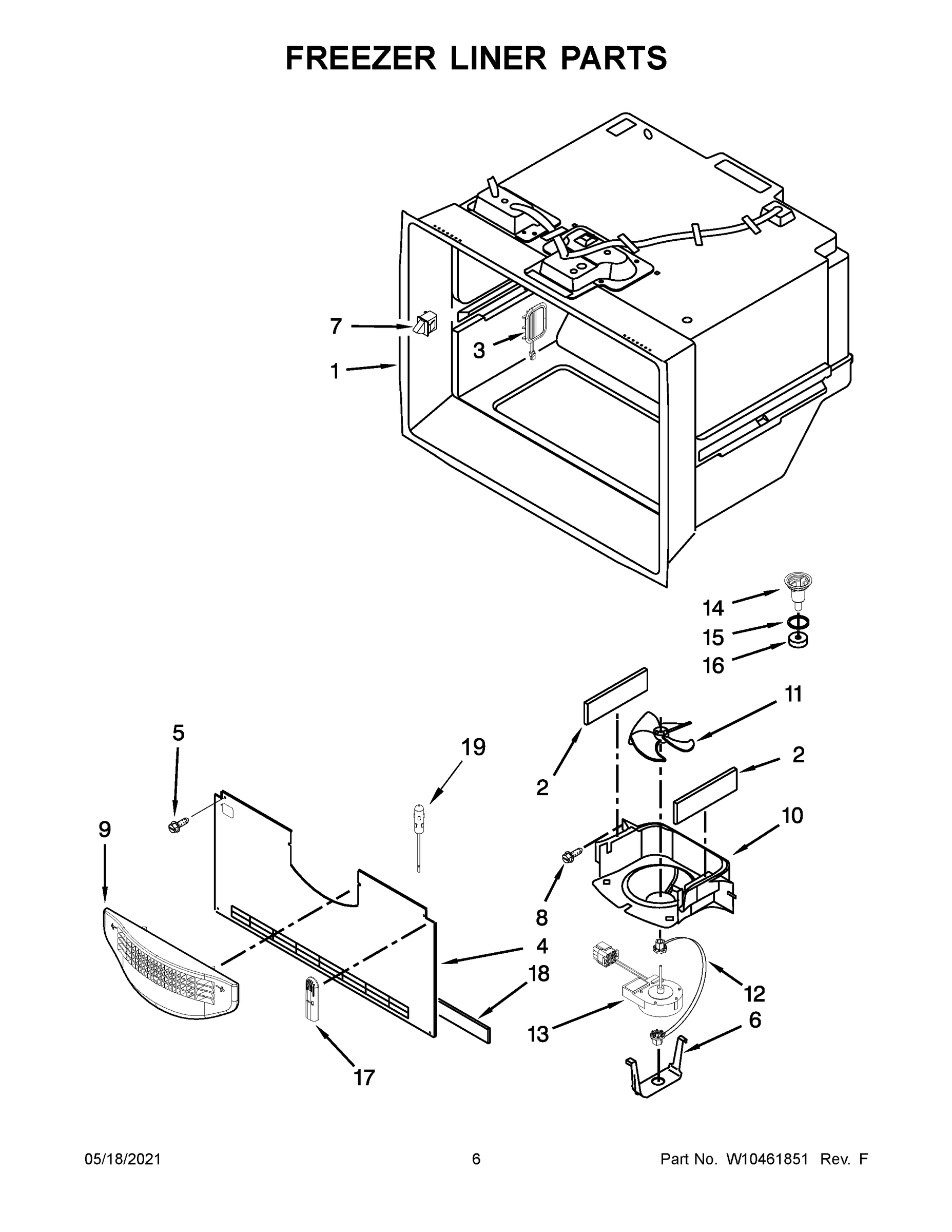 FREEZER LINER PARTS

7
3
1
14
15
16
11
2
2
10
5
19
9
8
4
18
12
13
6
17

05/18/2021    6    Part No. W10461851 Rev. F