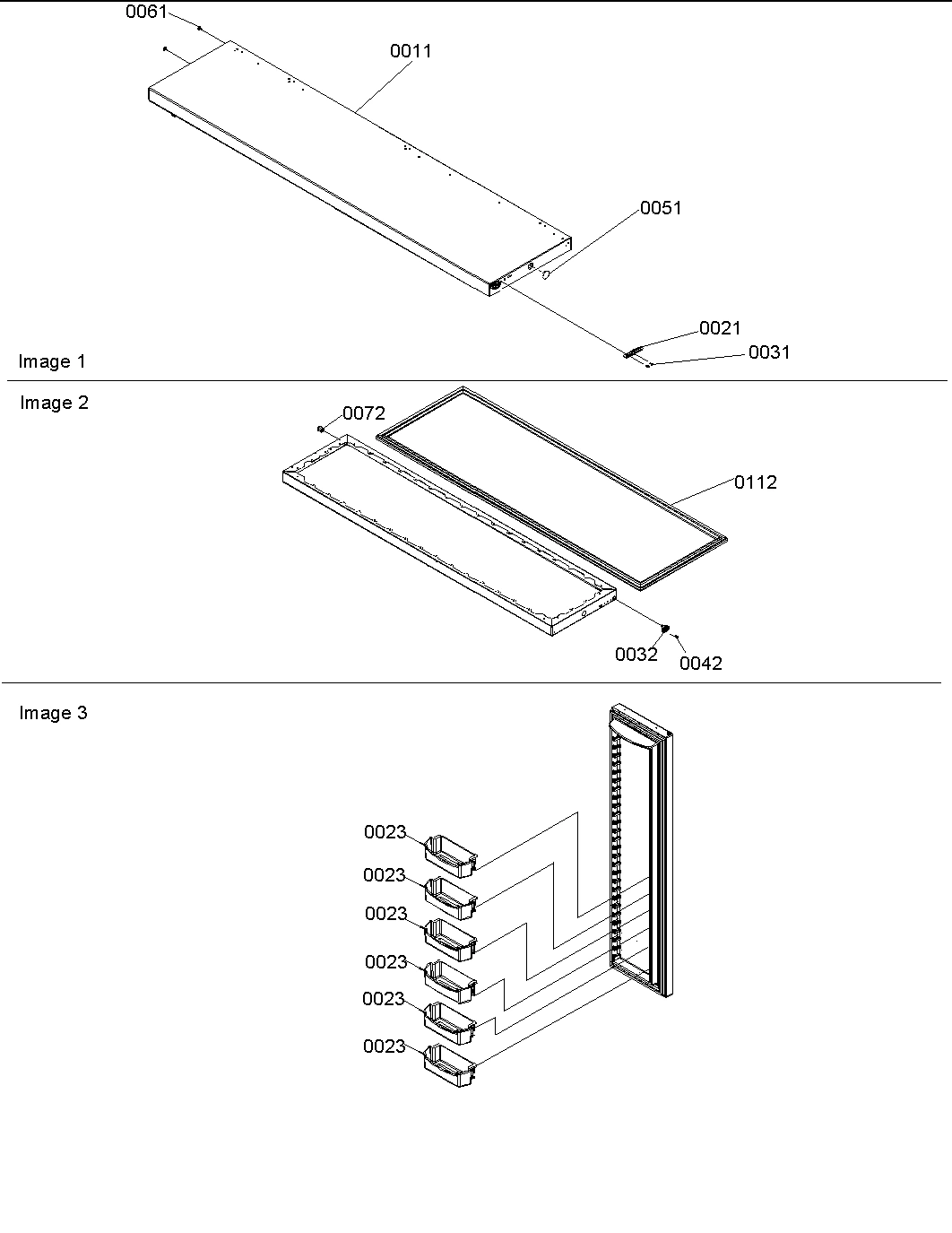 0061
0011
0051
0021
0031
Image 1

Image 2
0072
0112
0032
0042

Image 3
0023
0023
0023
0023
0023
0023