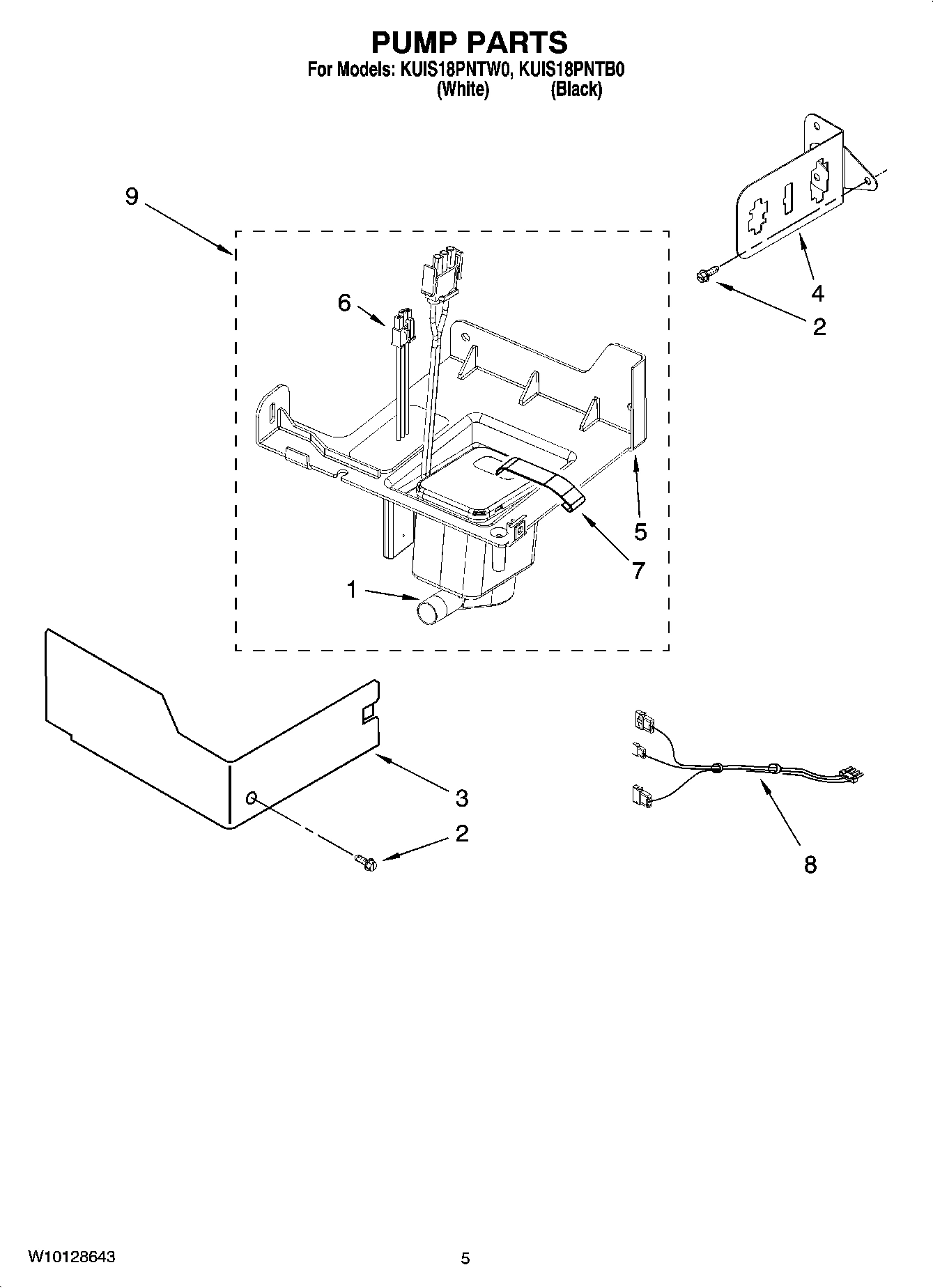 PUMP PARTS
For Models: KUIS18PNTW0, KUIS18PNTB0
(White) (Black)

9
6
4
2
5
7
1
3
2
8

W10128643

5