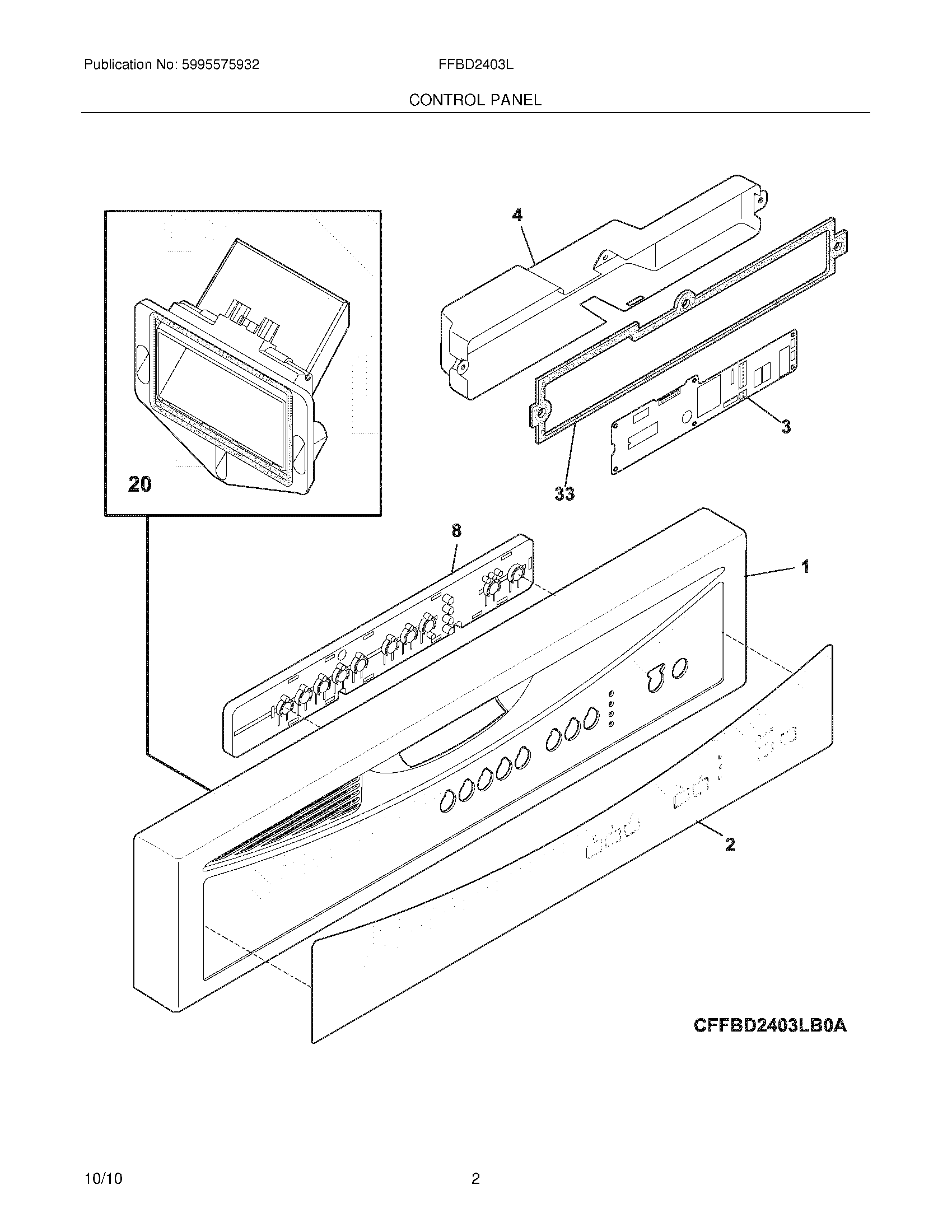 Publication No: 5995575932

FFBD2403L

CONTROL PANEL

4

20

3

33

8

1

2

CFFBD2403LB0A

10/10

2