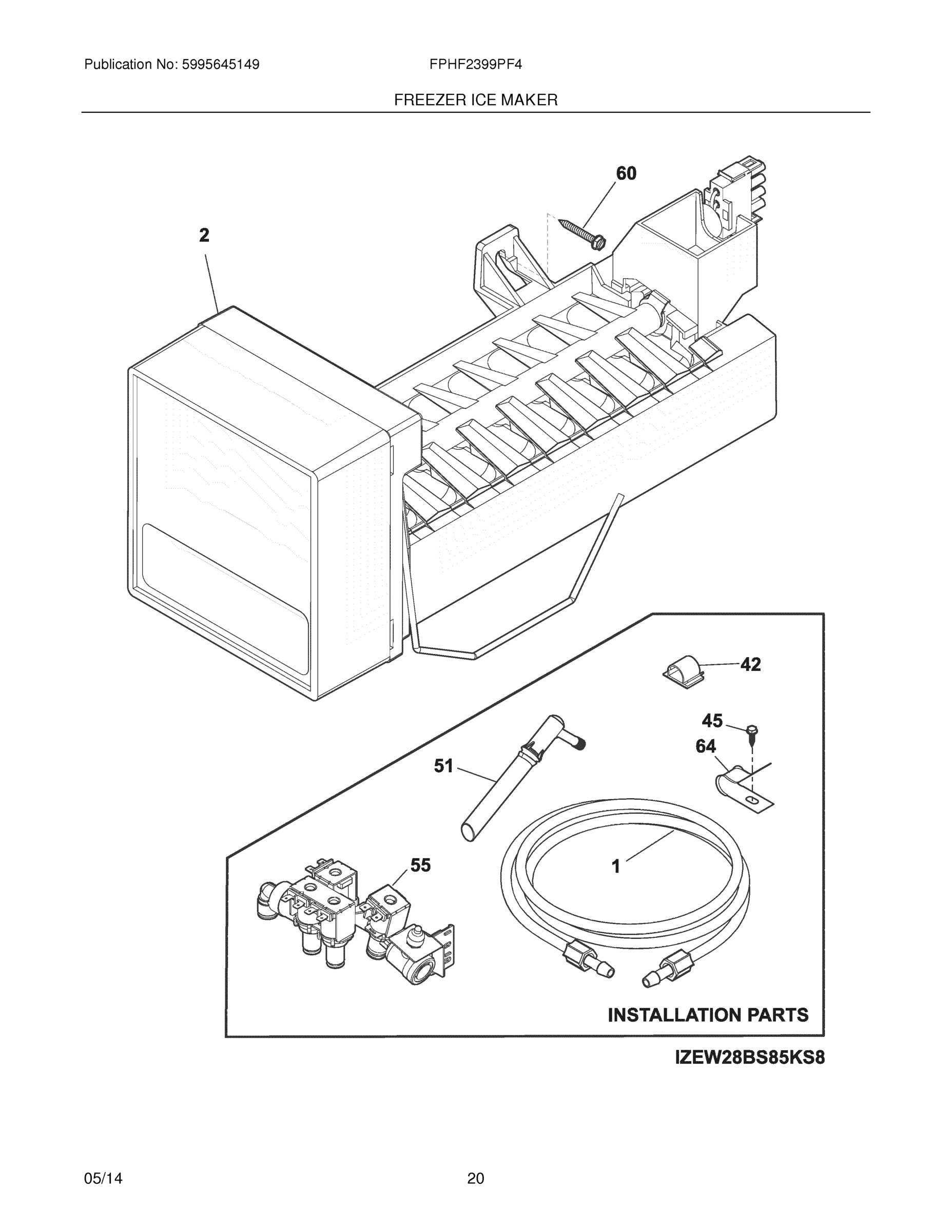 Publication No: 5995645149

FPHF2399PF4

FREEZER ICE MAKER

60

2

42

45

64

51

55

1

INSTALLATION PARTS

IZEW28BS85KS8

05/14

20