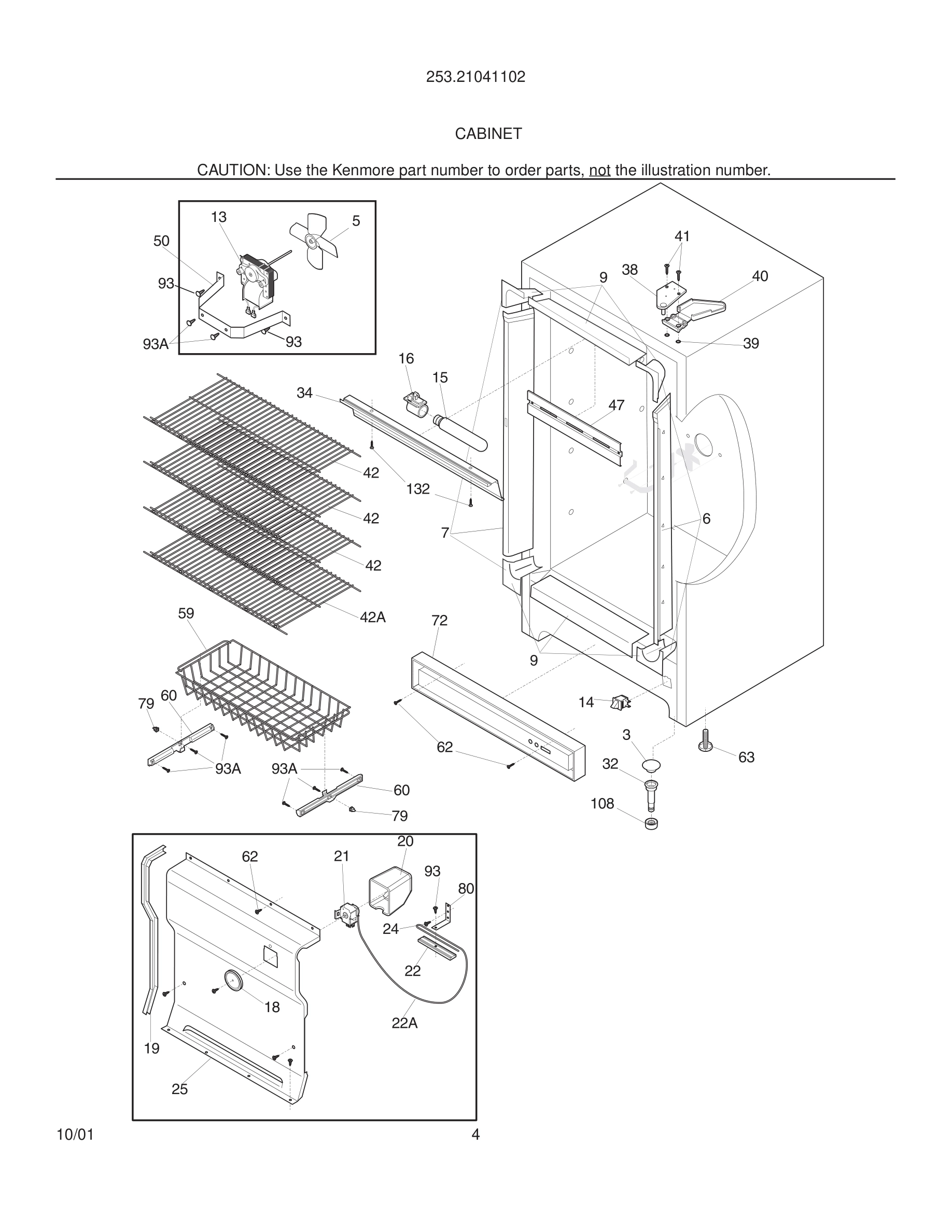 253.21041102

CABINET

CAUTION: Use the Kenmore part number to order parts, not the illustration number.

13
5
50
93
93A
93

41
9
38
40
39

16
15
34
47
42
132
42
7
6
42
42A
59
72
9
79
60
14
3
62
63
32
93A
93A
60
108
79

20
62
21
93
80
24
22
18
22A
19
25

10/01
4