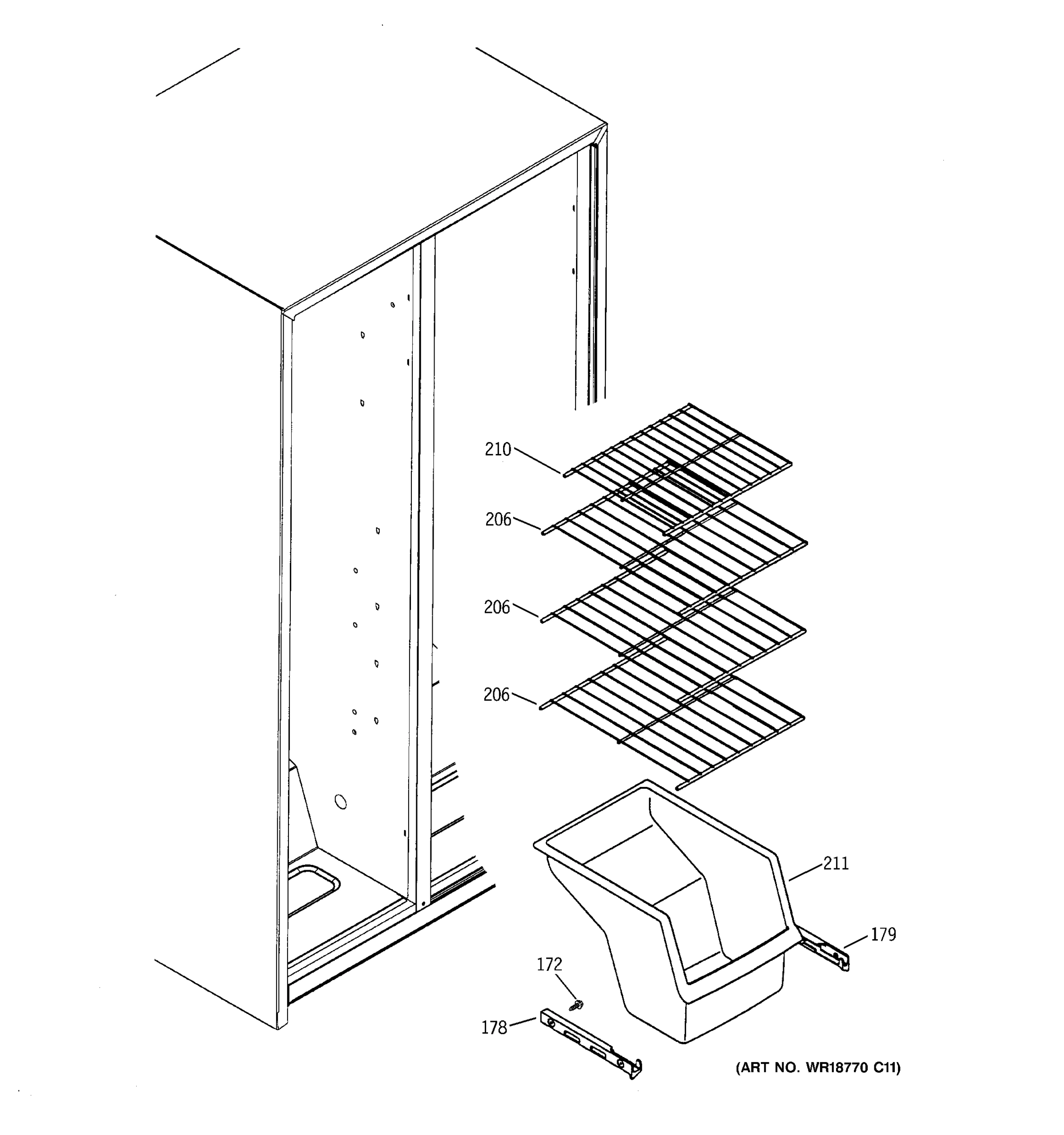 210

206

206

206

211

179

172

178

(ART NO. WR18770 C11)