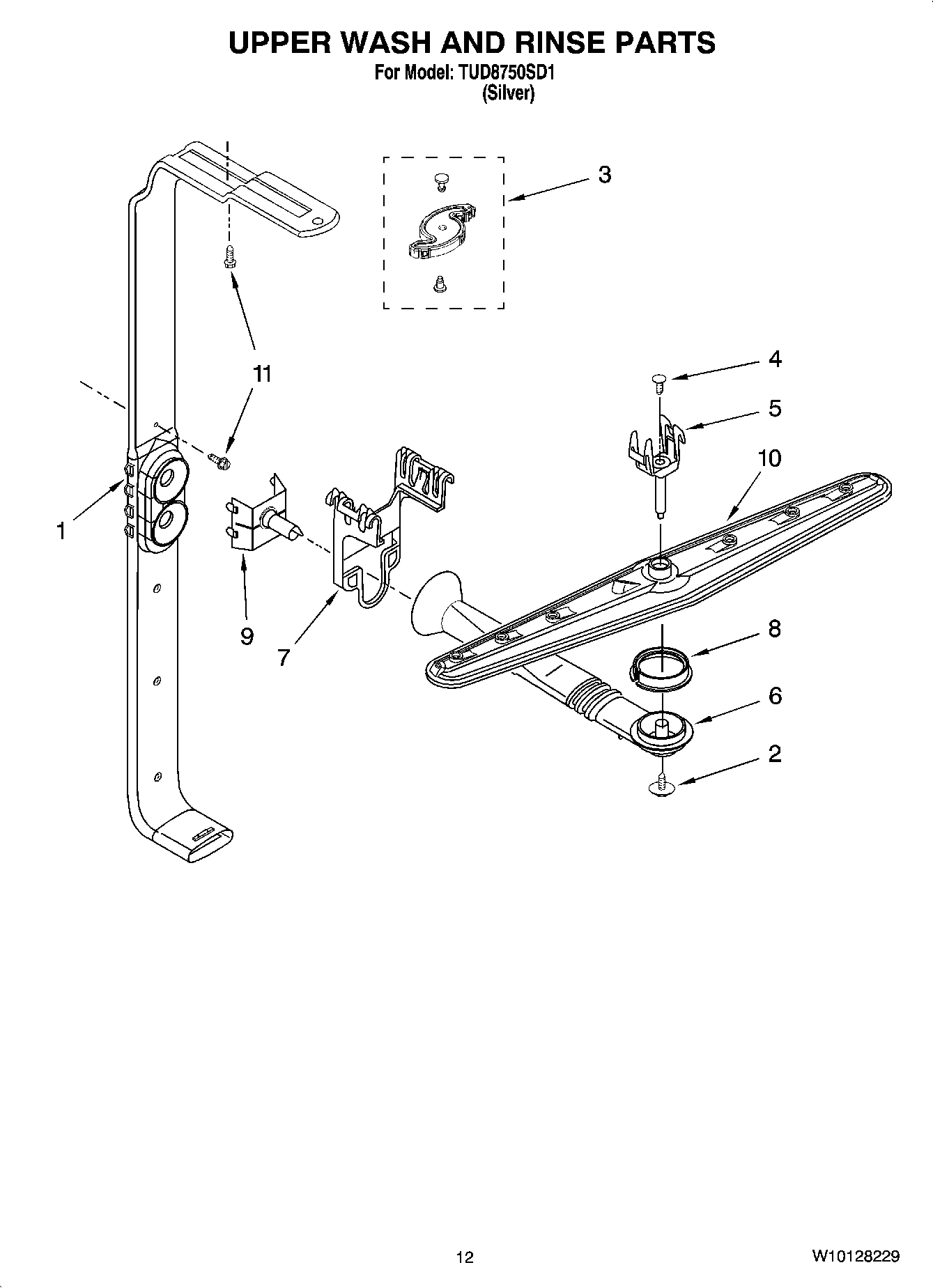 UPPER WASH AND RINSE PARTS
For Model: TUD8750SD1
(Silver)

3

11

4

5

10

1

9

7

8

6

2

12

W10128229