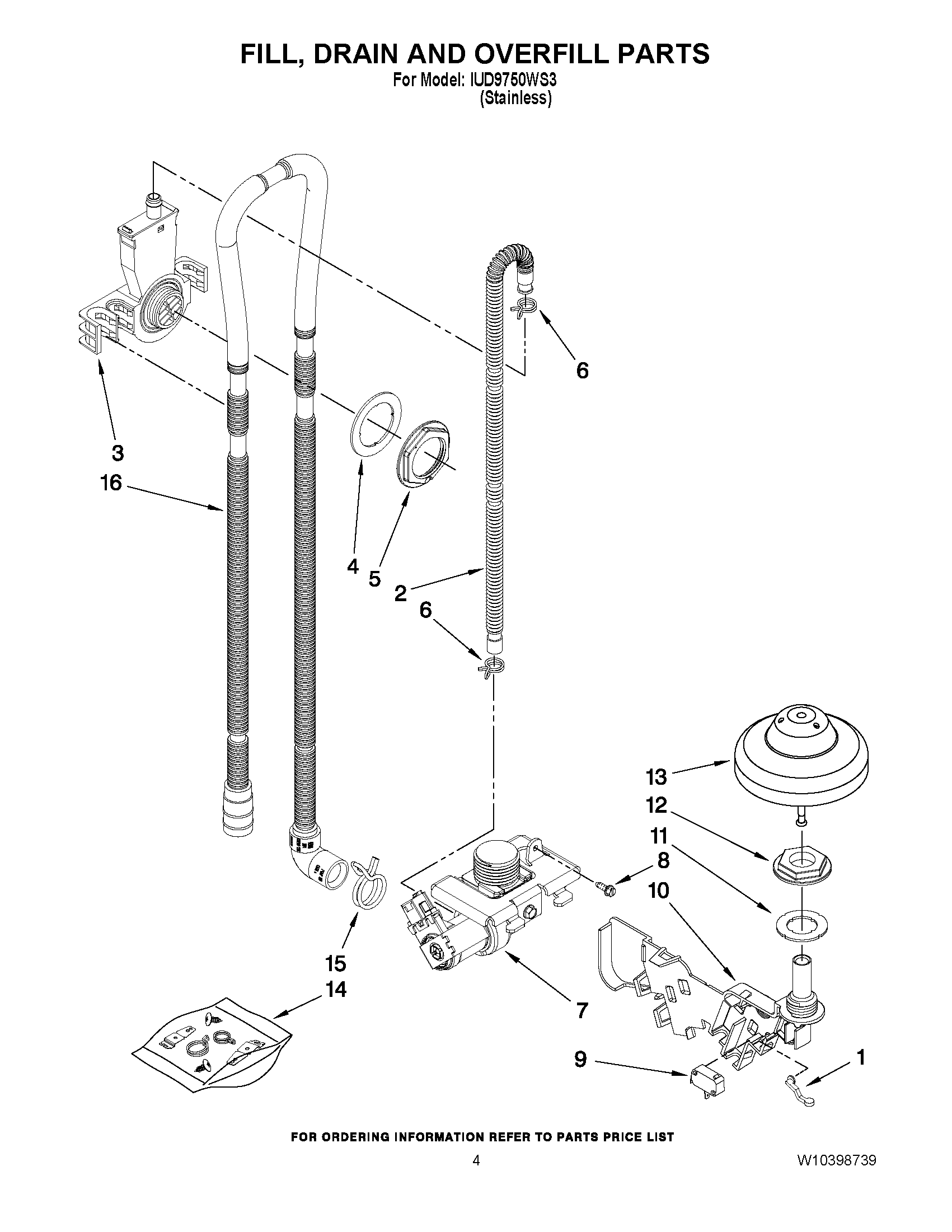 FILL, DRAIN AND OVERFILL PARTS
For Model: IUD9750WS3
(Stainless)

6
3
16
4
5
2
6
13
12
11
8
10
15
14
7
9
1

FOR ORDERING INFORMATION REFER TO PARTS PRICE LIST

4

W10398739