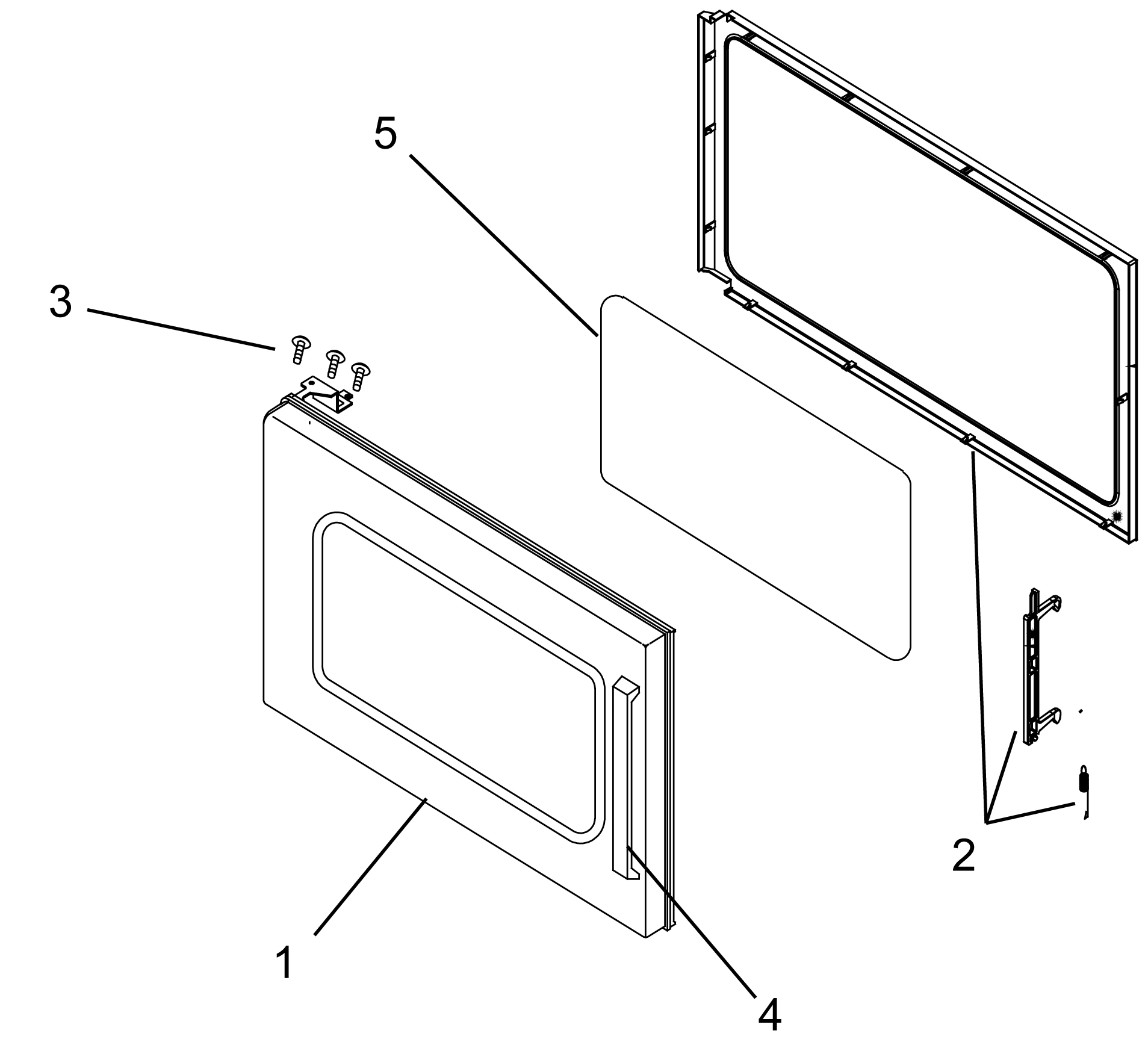 5

3

2

1

4