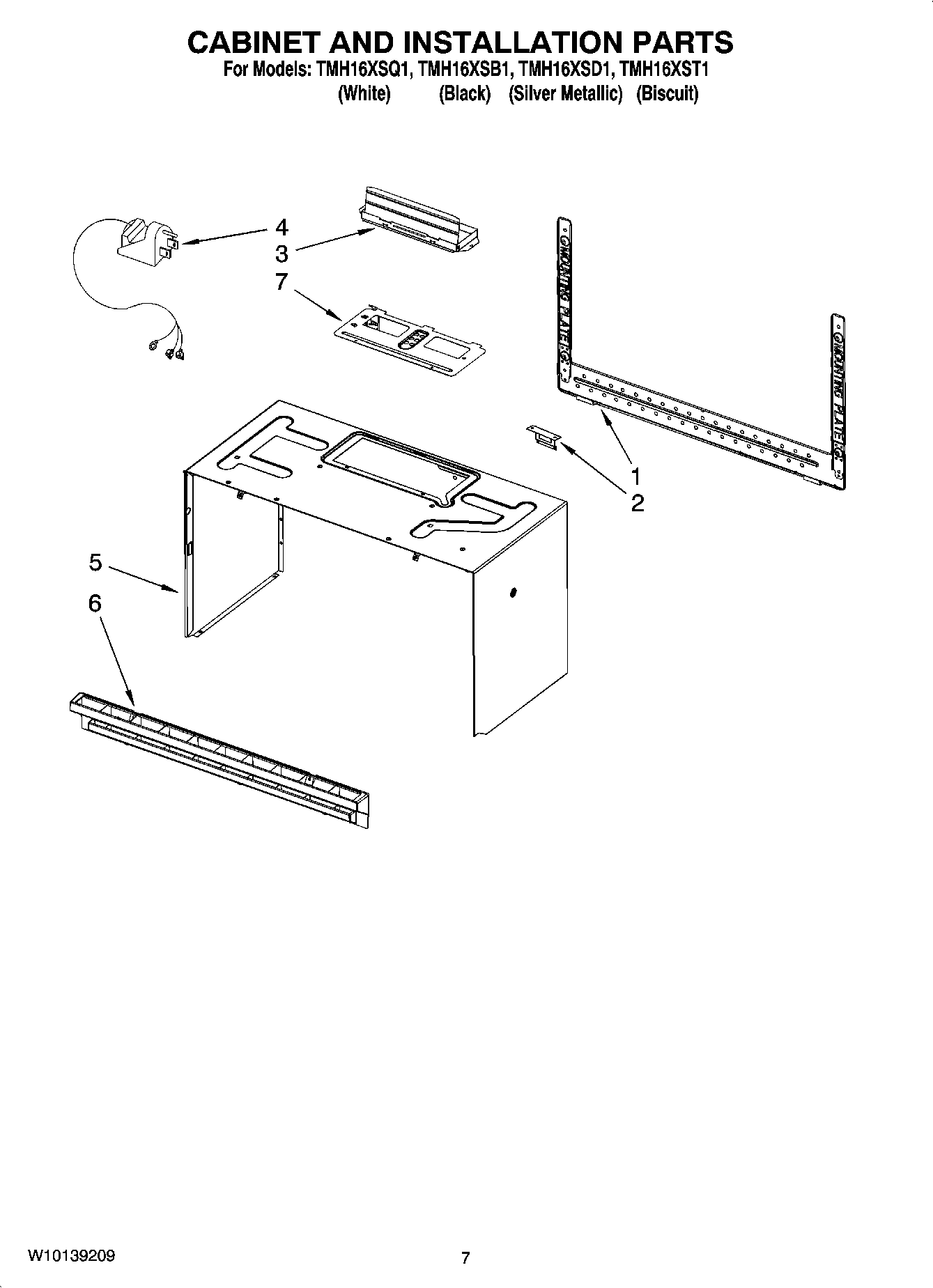 CABINET AND INSTALLATION PARTS
For Models: TMH16XSQ1, TMH16XSB1, TMH16XSD1, TMH16XST1
(White) (Black) (Silver Metallic) (Biscuit)

4
3
7
MOUNTING PLATE
MOUNTING PLATE
1
2
5
6

W10139209
7