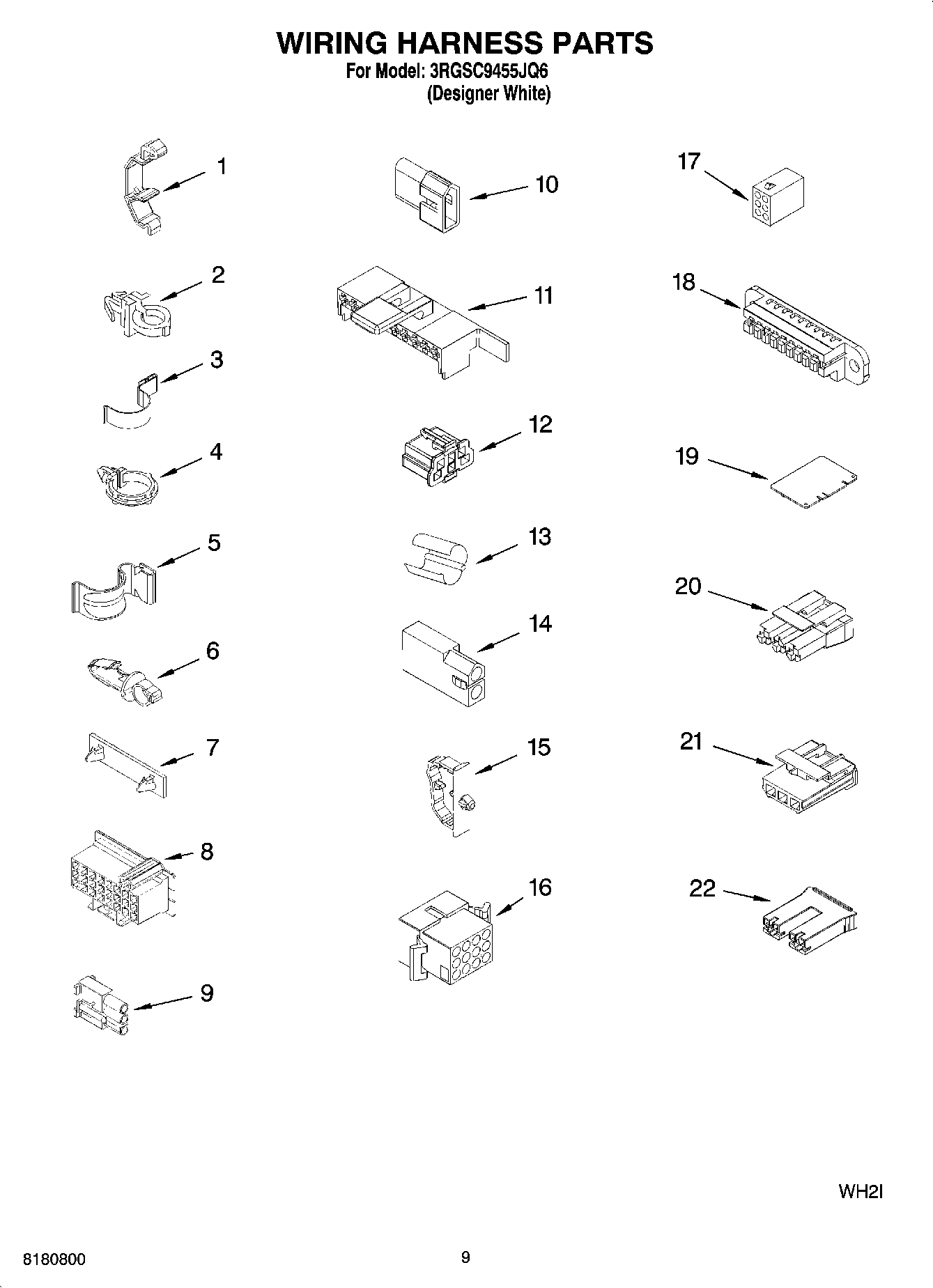 WIRING HARNESS PARTS
For Model: 3RGSC9455JQ6
(Designer White)

1
2
3
4
5
6
7
8
9

10
11
12
13
14
15
16

17
18
19
20
21
22

WH2I

8180800

9