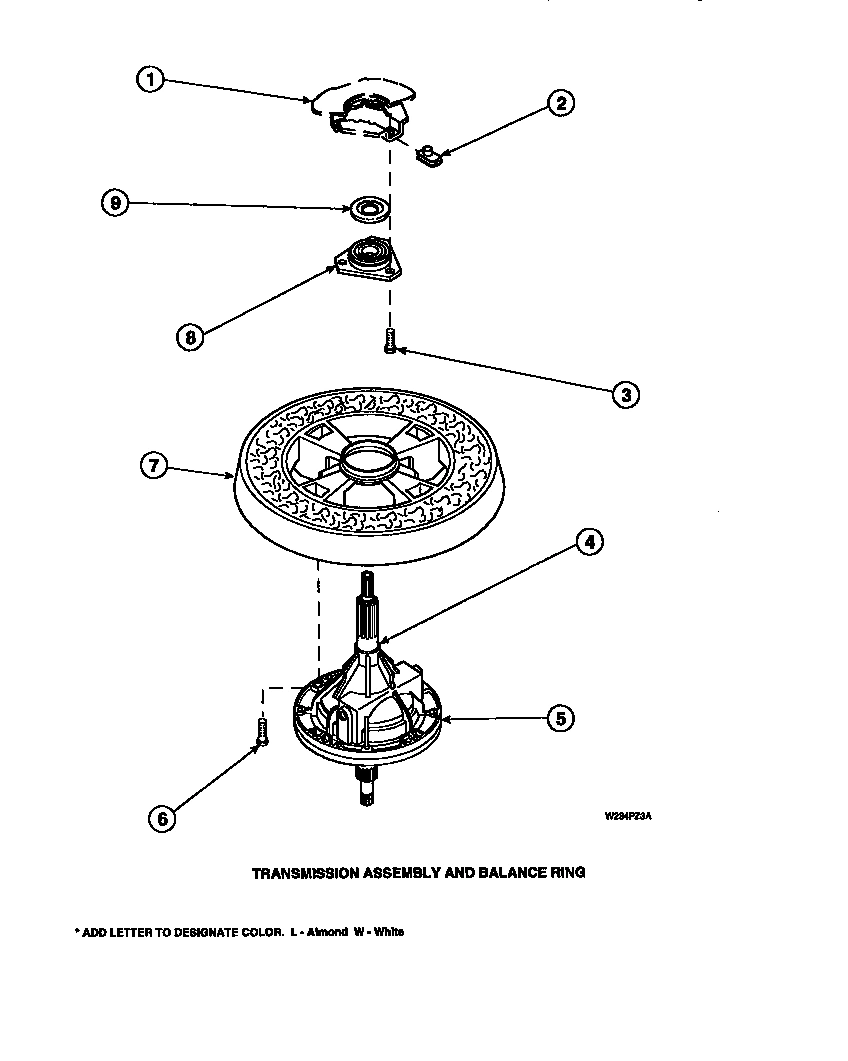 1

2

9

8

3

7

4

5

6

W234PZ3A

TRANSMISSION ASSEMBLY AND BALANCE RING

* ADD LETTER TO DESIGNATE COLOR. L - Almond W - White