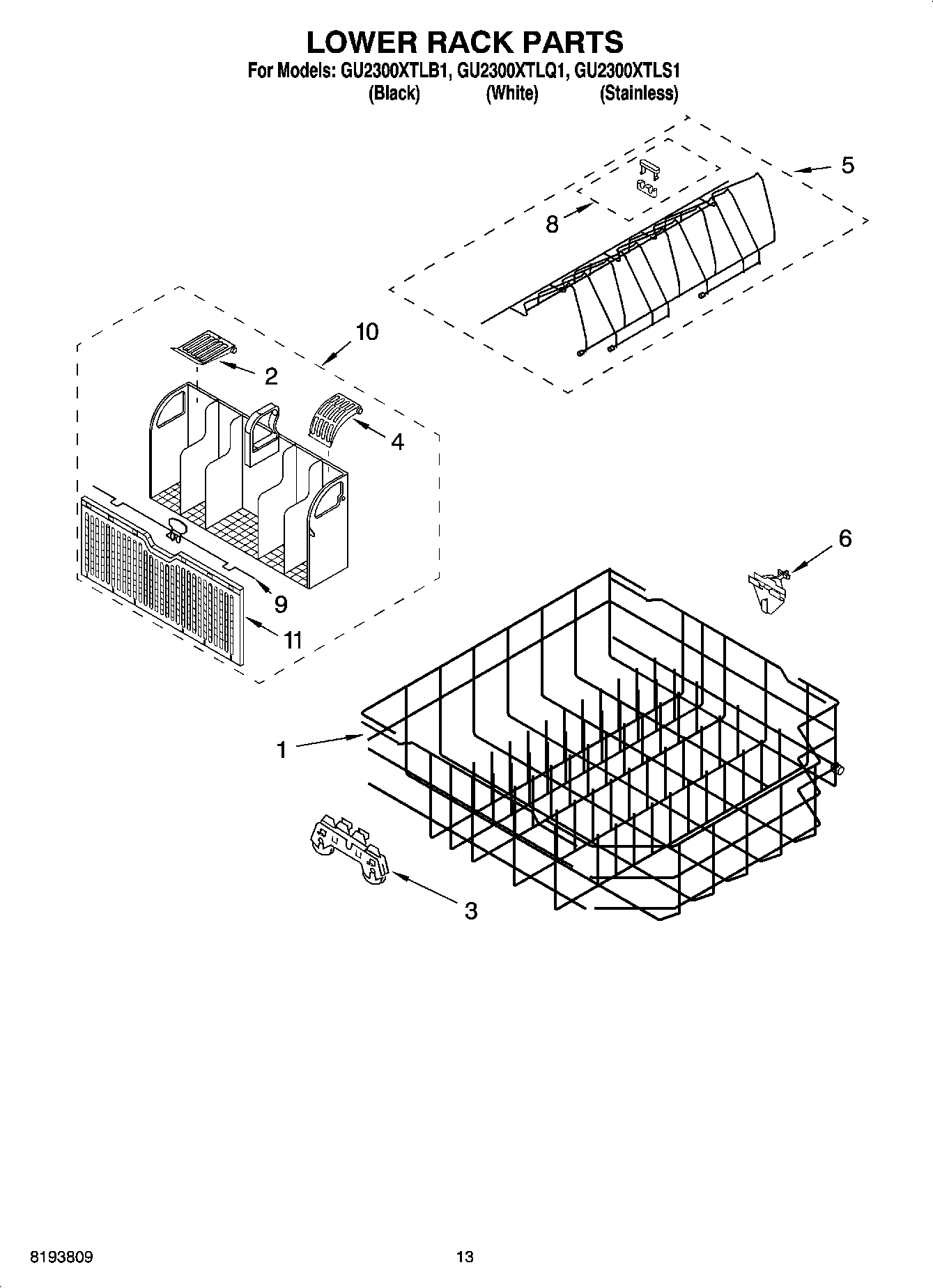 LOWER RACK PARTS
For Models: GU2300XTLB1, GU2300XTLQ1, GU2300XTLS1
(Black) (White) (Stainless)

5
8
10
2
4
6
9
11
1
3

8193809
13