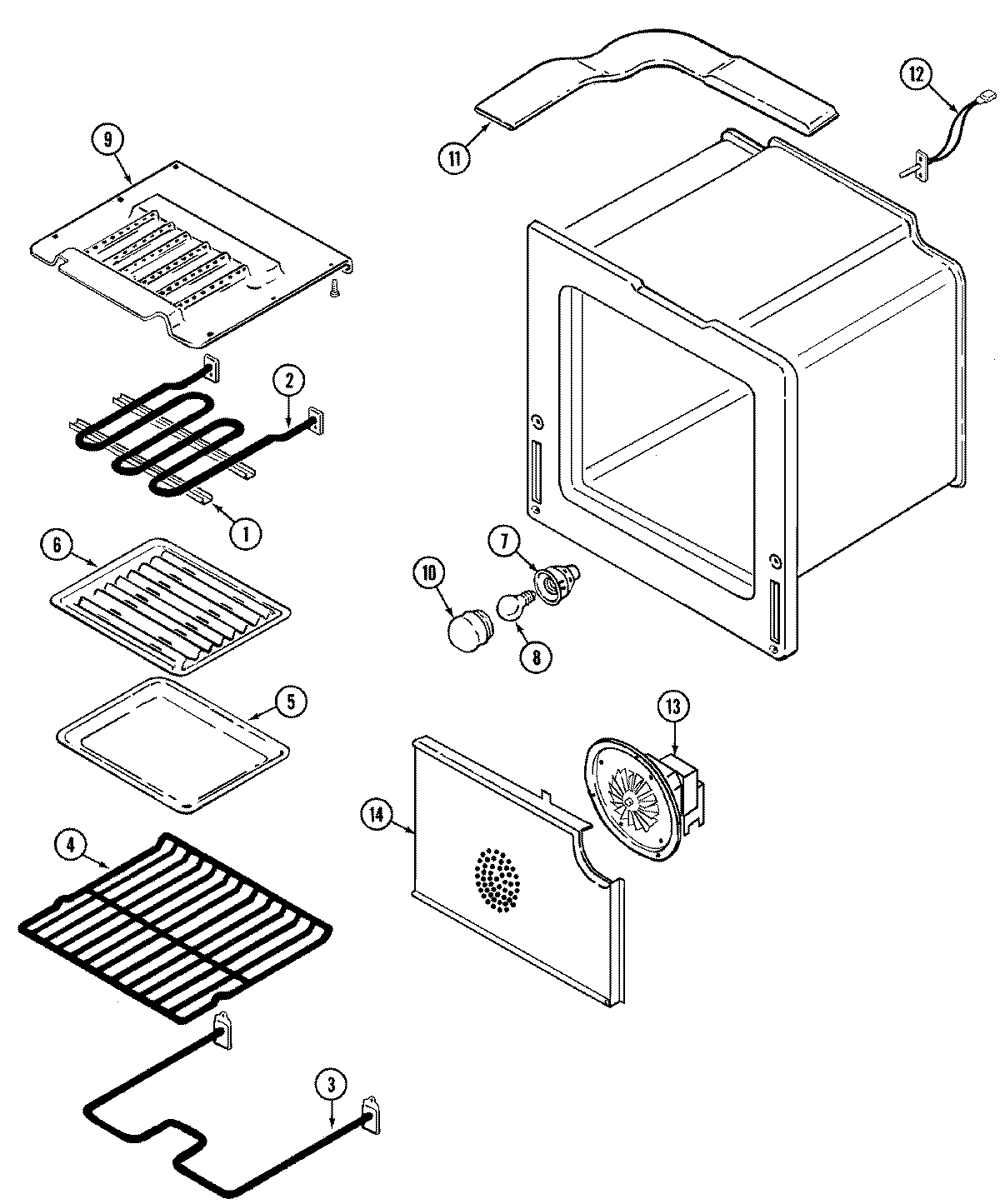 9
11
12
2
1
6
7
10
8
5
13
14
4
3