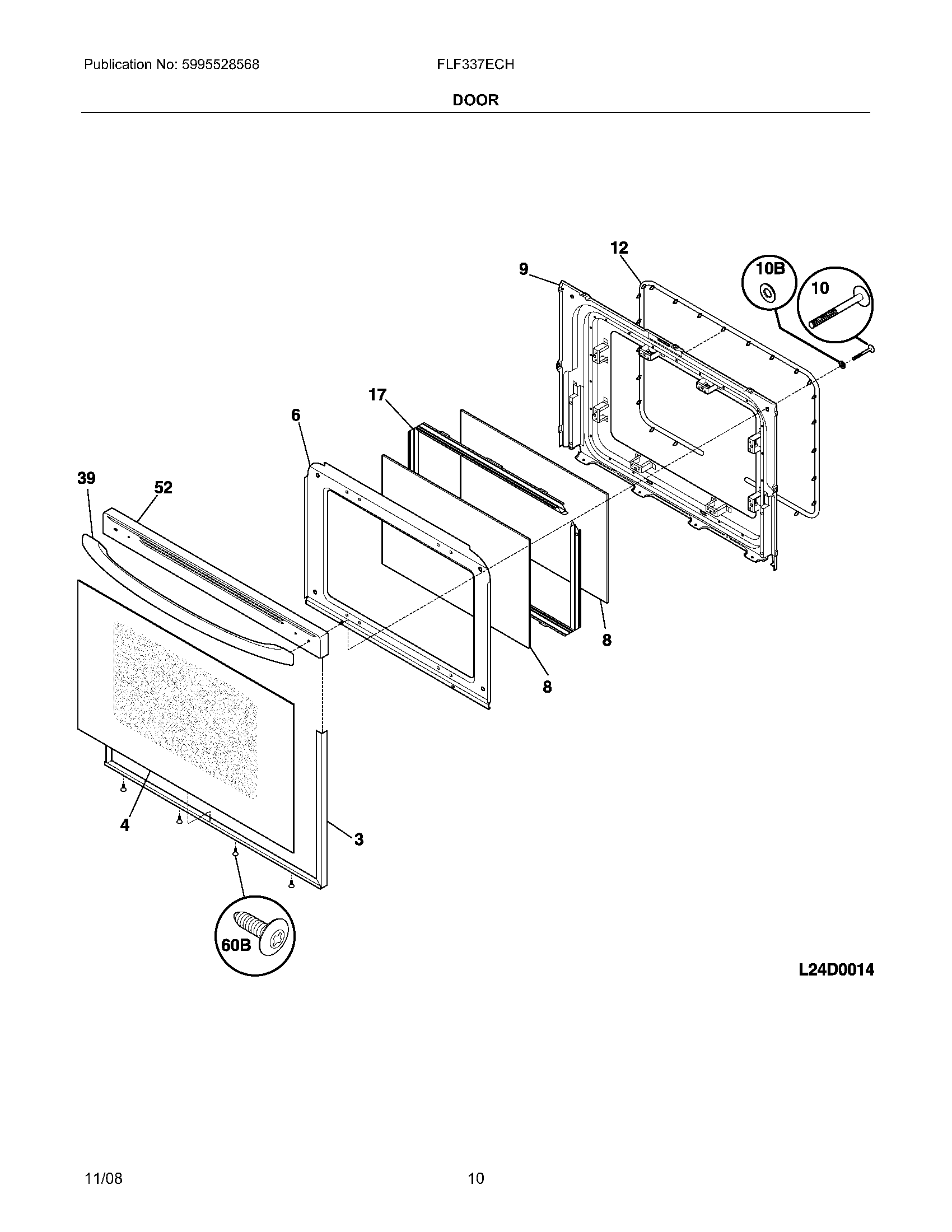 Publication No: 5995528568

FLF337ECH

DOOR

12
9
10B
10
17
6
39
52
8
8
4
3
60B

L24D0014

11/08

10