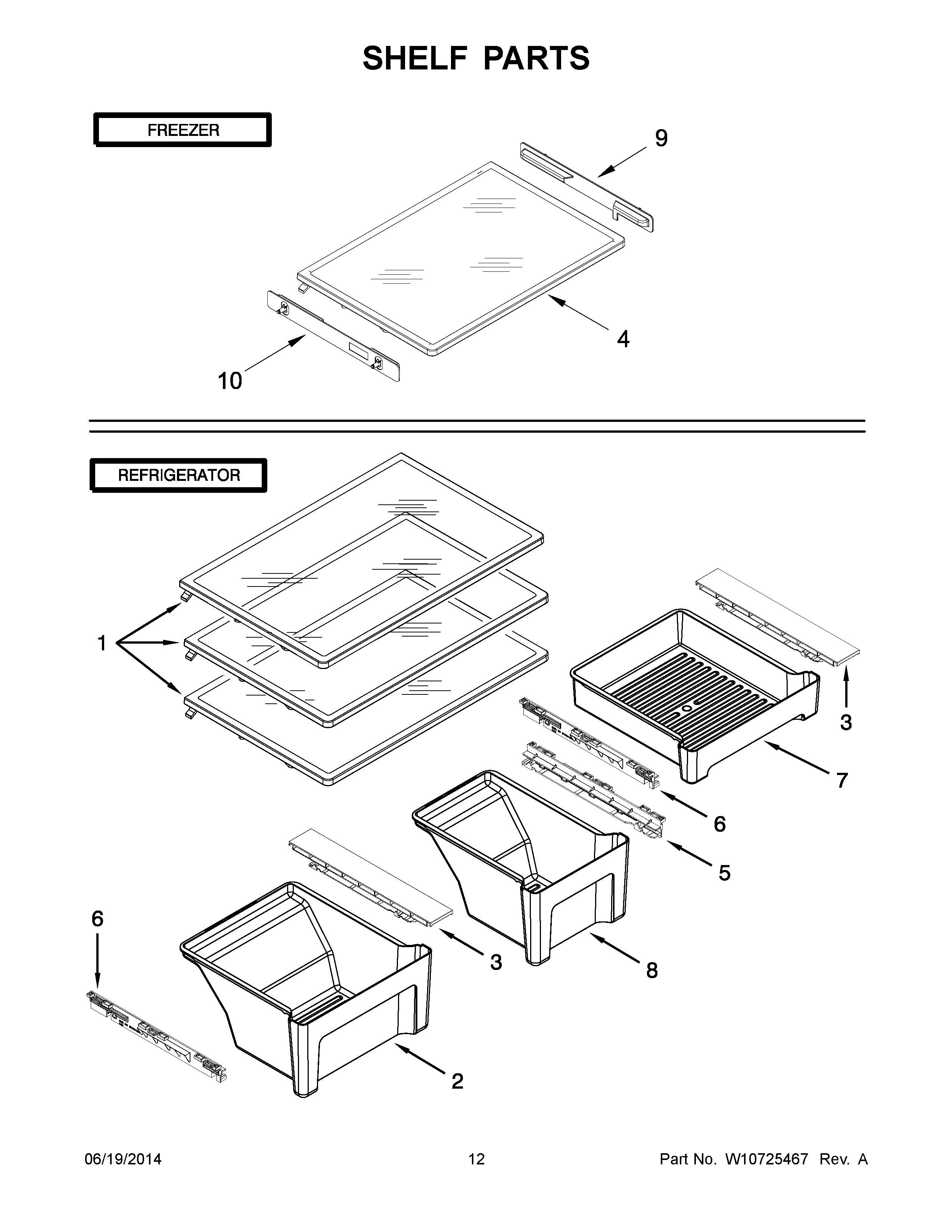 SHELF PARTS

FREEZER

9

4

10

REFRIGERATOR

1

3

7

6

5

6

3

8

2

06/19/2014 12 Part No. W10725467 Rev. A