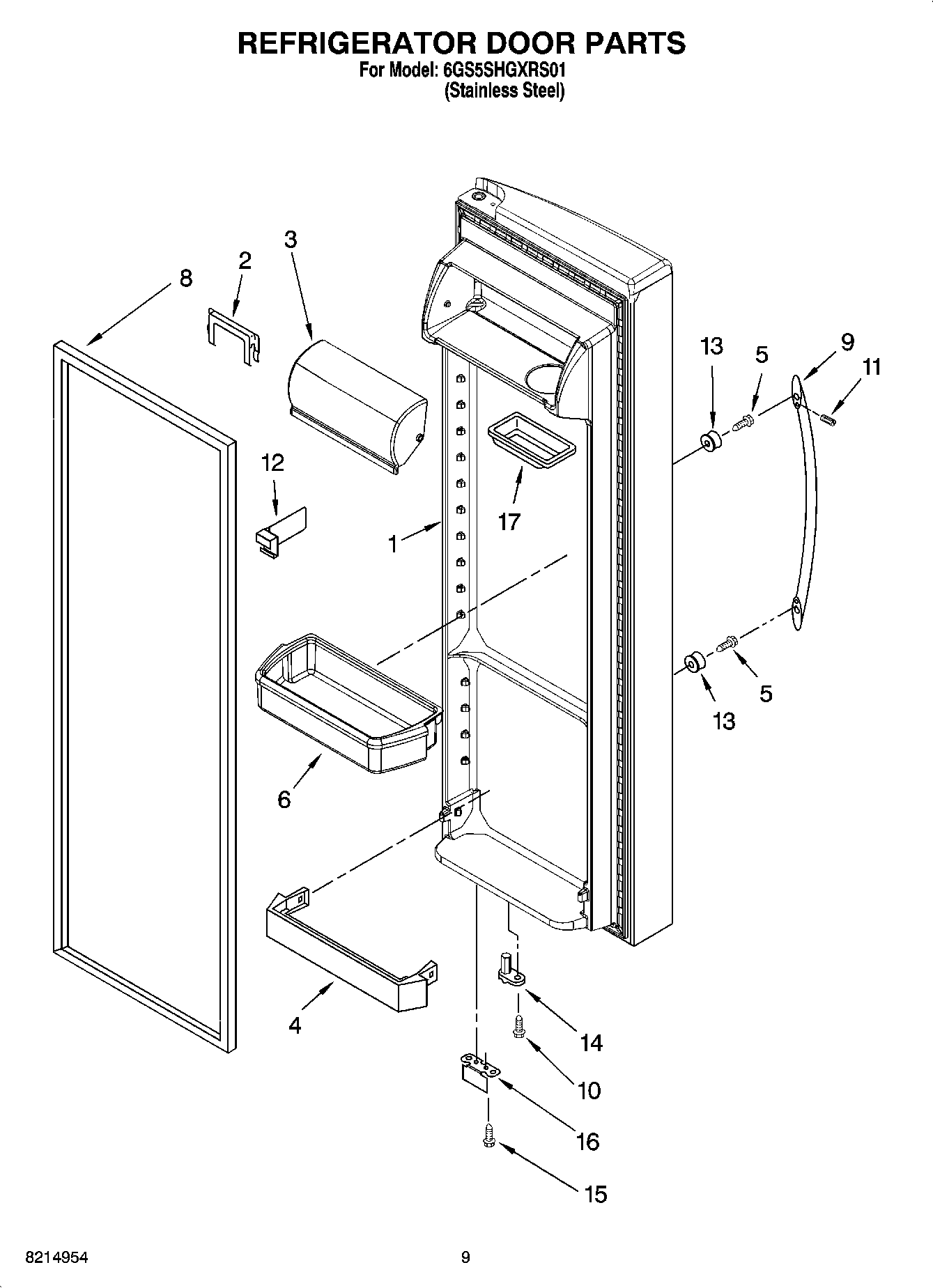 REFRIGERATOR DOOR PARTS
For Model: 6GS5SHGXRS01
(Stainless Steel)

3
2
8
13
5
9
11
12
17
1
5
13
6
4
14
10
16
15

8214954
9