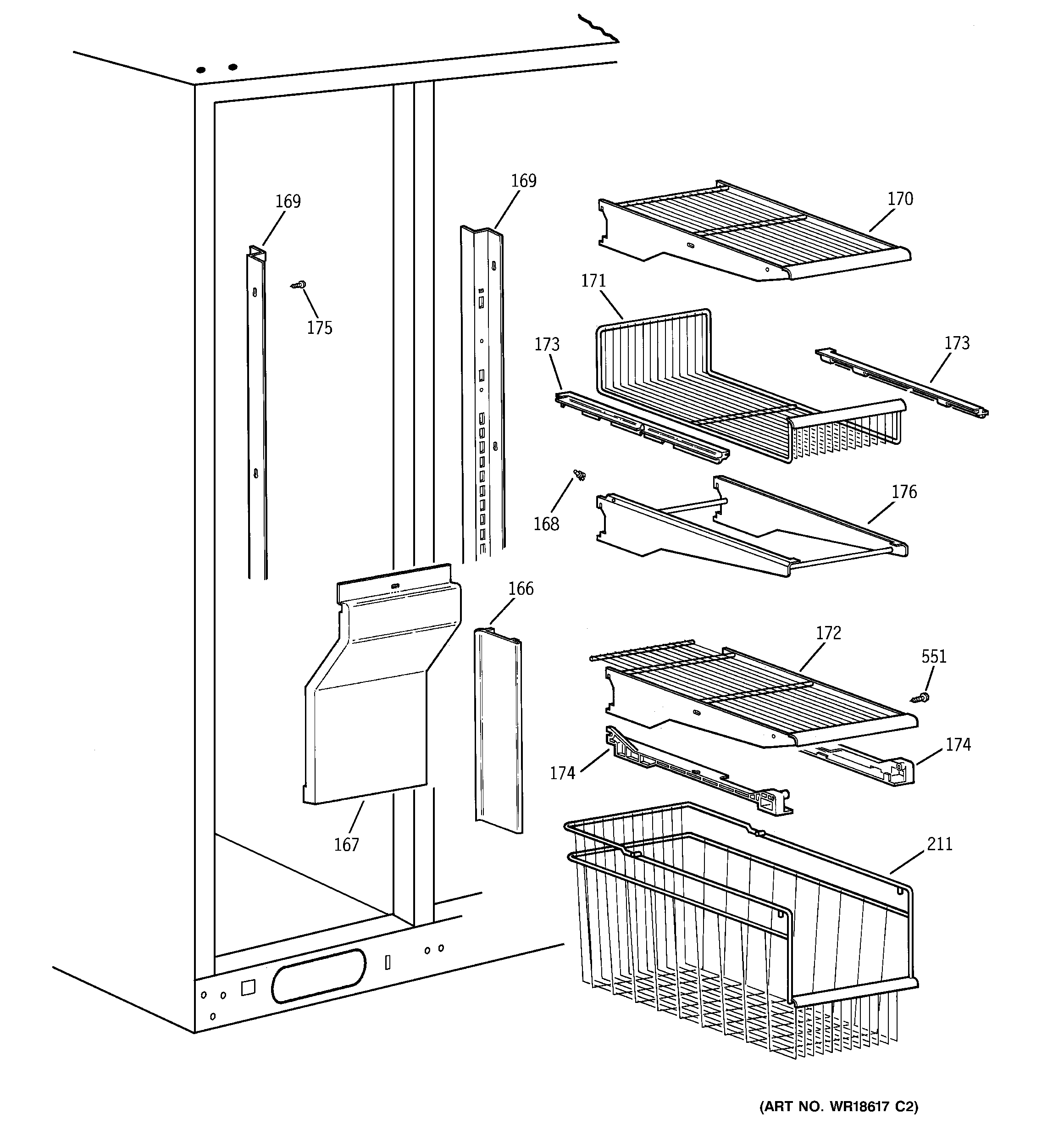 169
169
170
175
171
173
173
168
176
166
172
551
174
174
167
211
(ART NO. WR18617 C2)