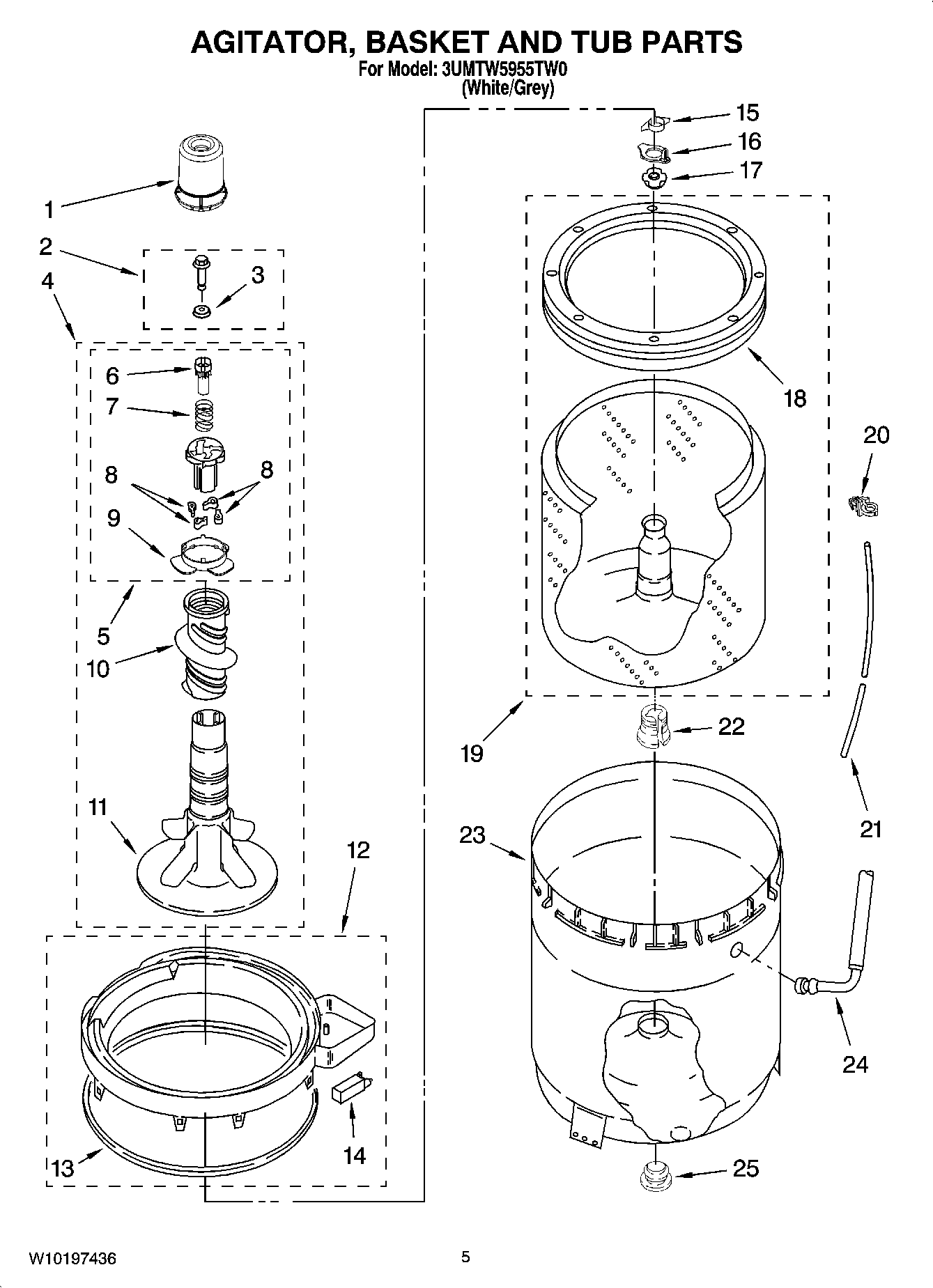 AGITATOR, BASKET AND TUB PARTS
For Model: 3UMTW5955TW0
(White/Grey)

1
2
3
4
6
7
8
8
9
5
10
11
12
13
14
15
16
17
18
19
20
21
22
23
24
25

W10197436

5