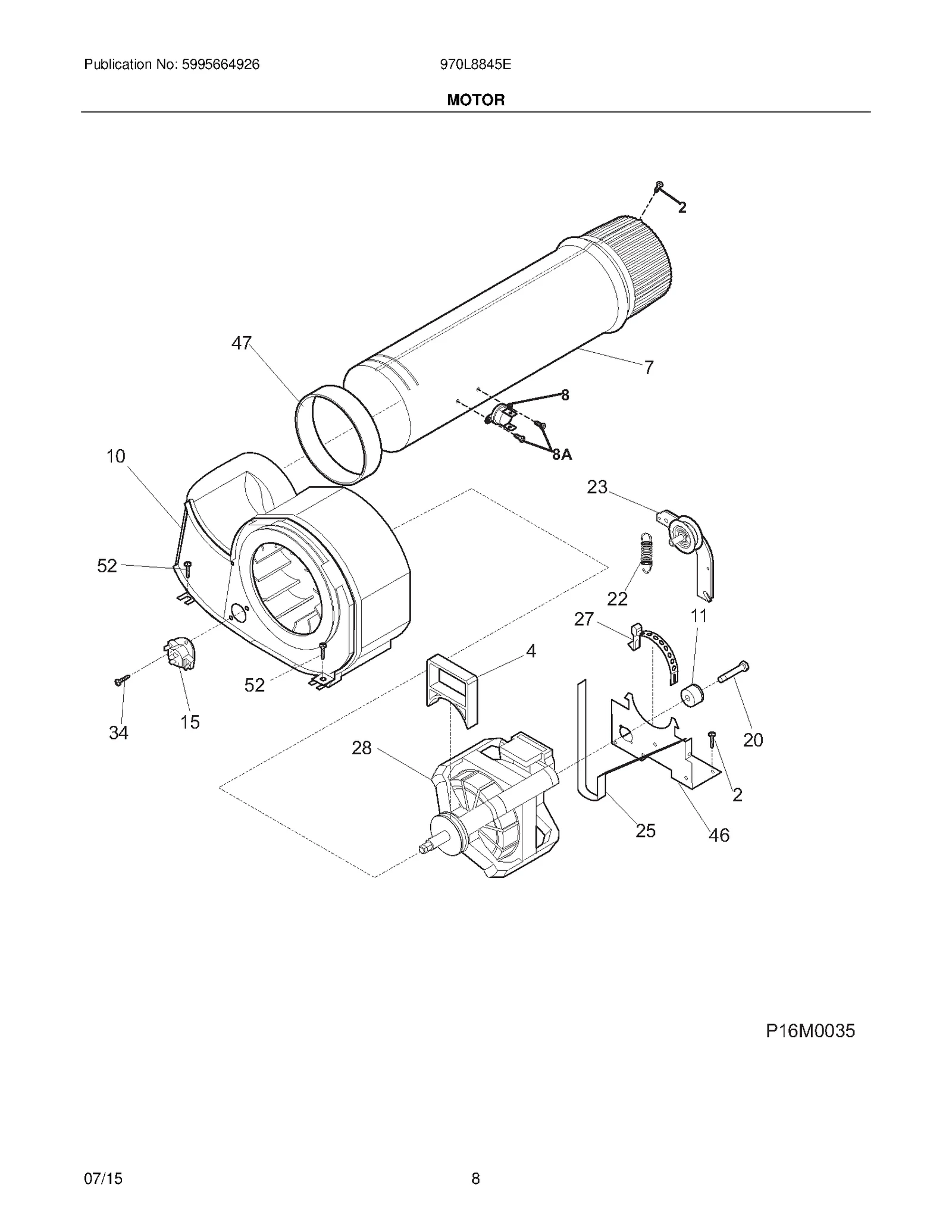 Publication No: 5995664926

970L8845E

MOTOR

2

47

7

8

8A

10

23

52

22

27

11

4

52

20

34

15

28

2

25

46

P16M0035

07/15

8