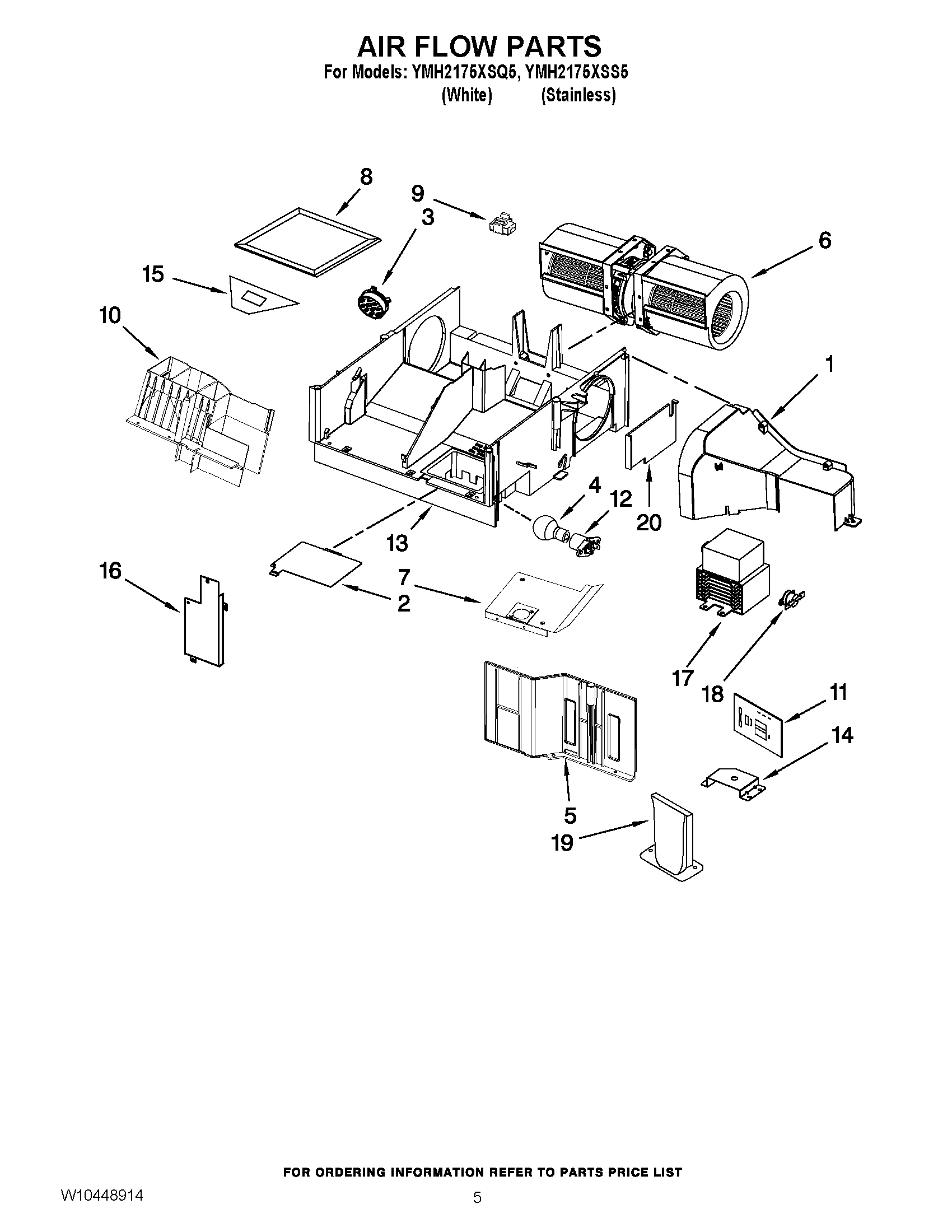 AIR FLOW PARTS
For Models: YMH2175XSQ5, YMH2175XSS5
(White) (Stainless)

8
9
3
6
15
10
1
4
12
20
13
16
7
2
17
18
11
14
5
19

FOR ORDERING INFORMATION REFER TO PARTS PRICE LIST

W10448914

5