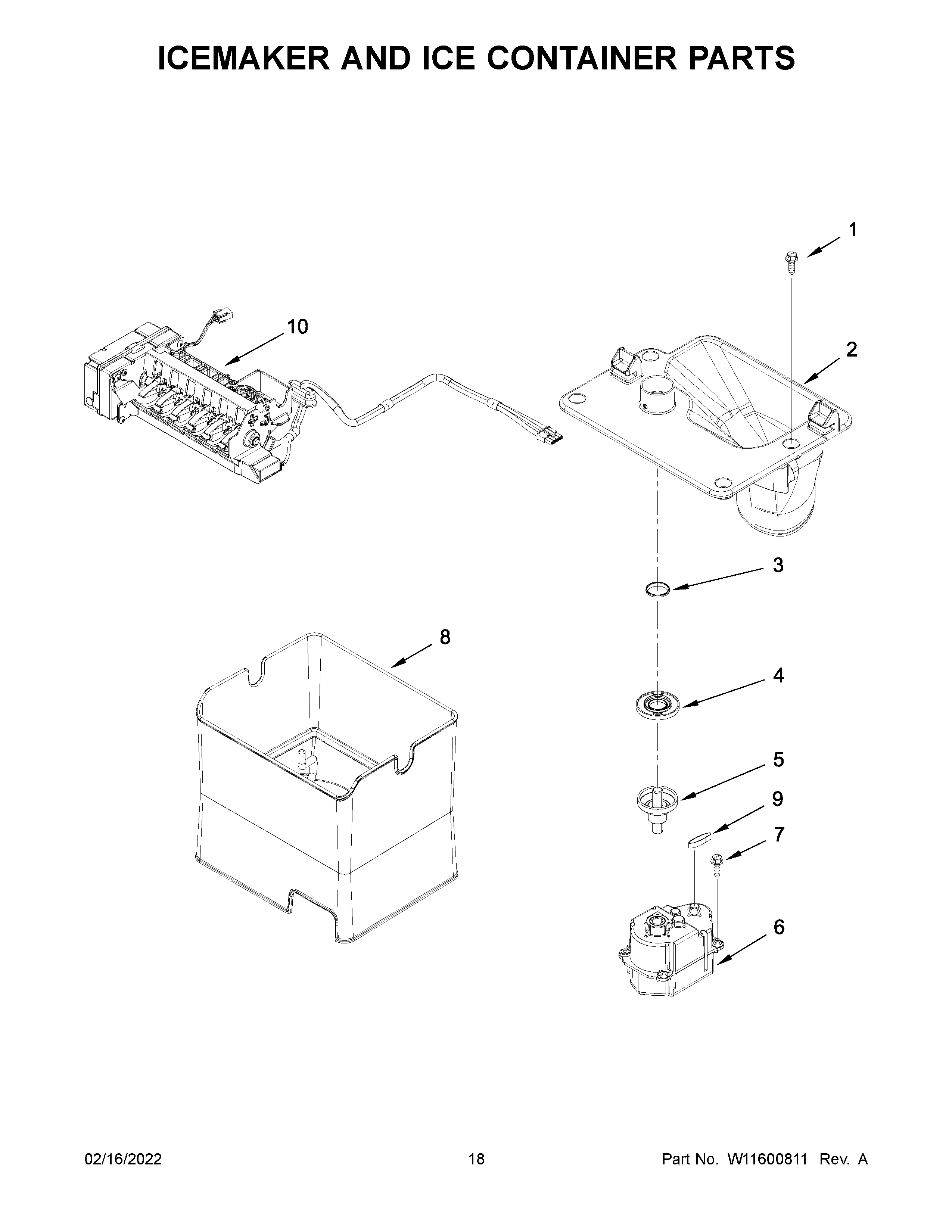 ICEMAKER AND ICE CONTAINER PARTS

1

10

2

3

8

4

5

9

7

6

02/16/2022

18

Part No. W11600811 Rev. A