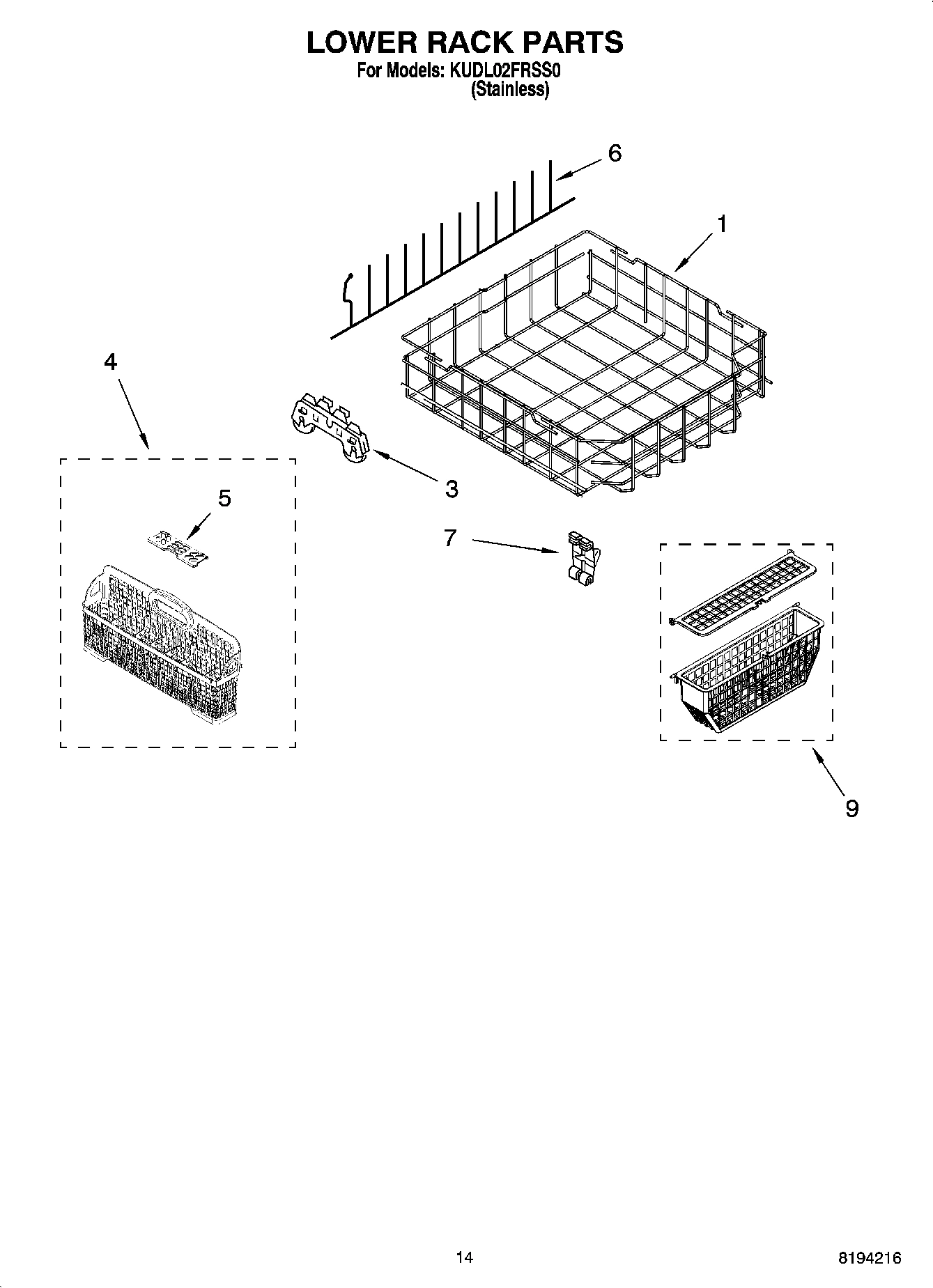 LOWER RACK PARTS
For Models: KUDL02FRSS0
(Stainless)

6

1

4

3

5

7

9

14

8194216