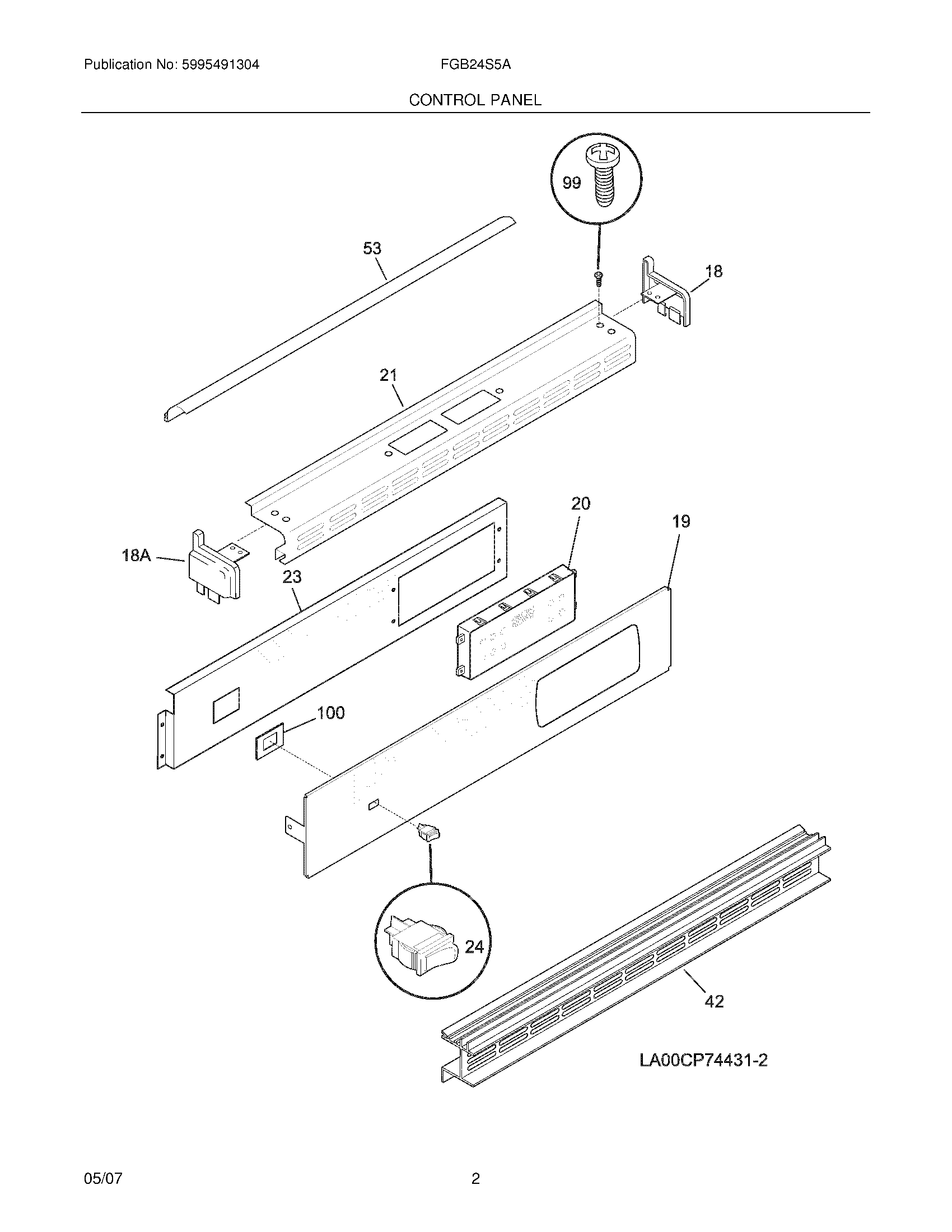 Publication No: 5995491304

FGB24S5A

CONTROL PANEL

99

53

18

21

20

19

18A

23

100

24

42

LA00CP74431-2

05/07

2