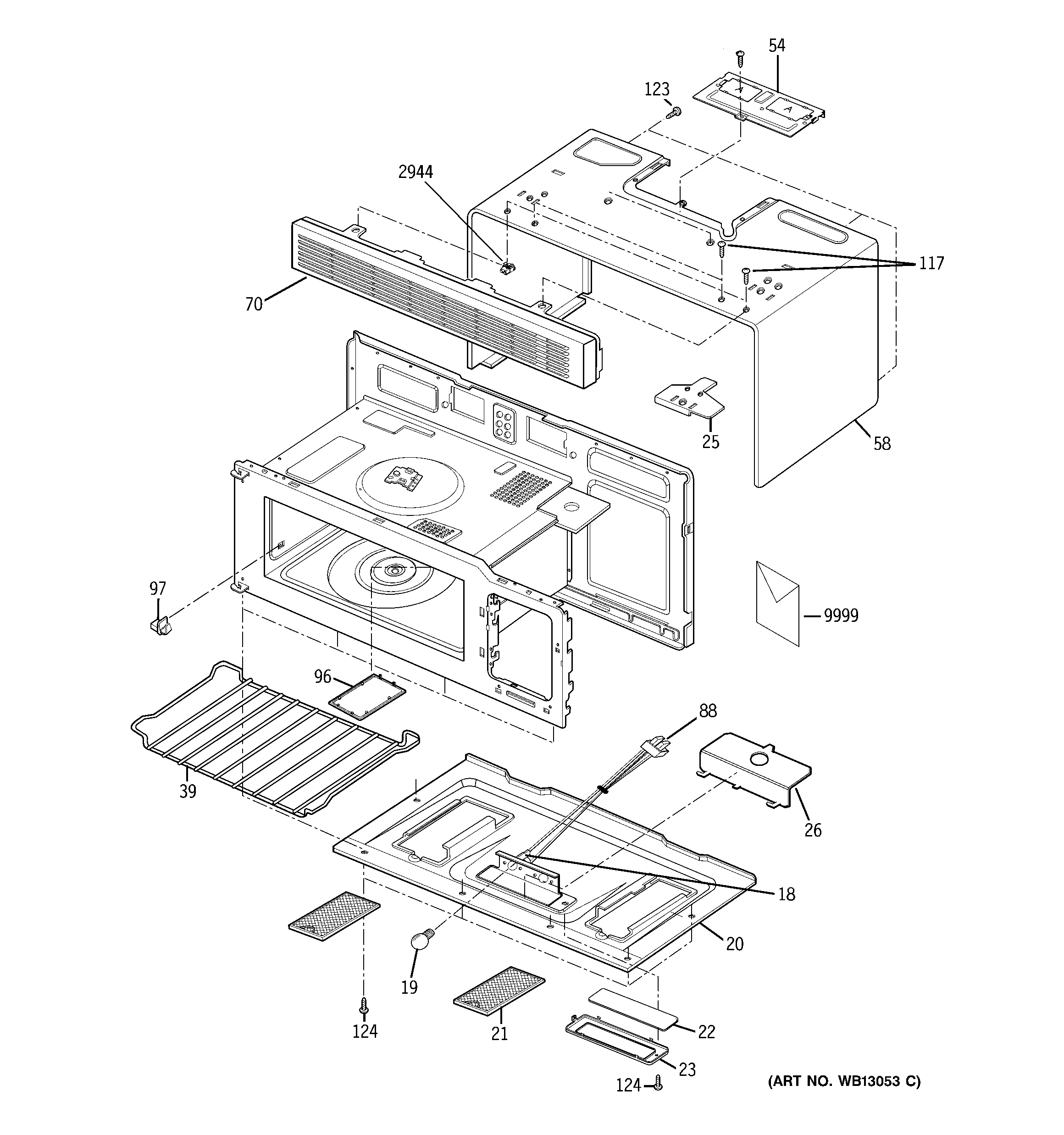 54
123
A
A
2944
117
70
25
58
97
9999
96
88
39
26
18
20
19
124
21
22
23
124
(ART NO. WB13053 C)