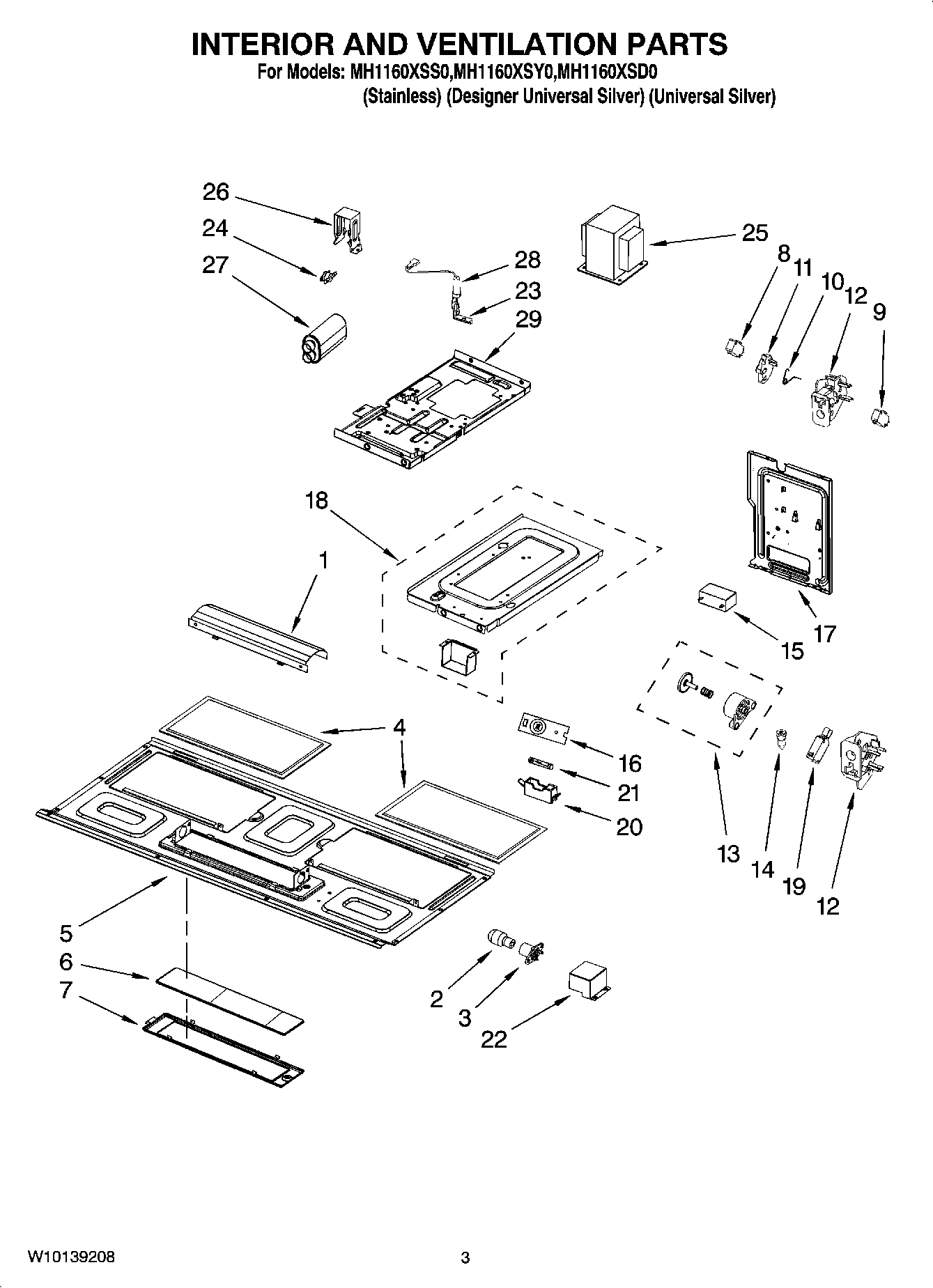 INTERIOR AND VENTILATION PARTS
For Models: MH1160XSS0,MH1160XSY0,MH1160XSD0
(Stainless) (Designer Universal Silver) (Universal Silver)

26
24
27
28
23
29
25
8
11
10
12
9
18
1
17
15
4
16
21
20
13
14
19
12
5
6
7
2
3
22

W10139208
3