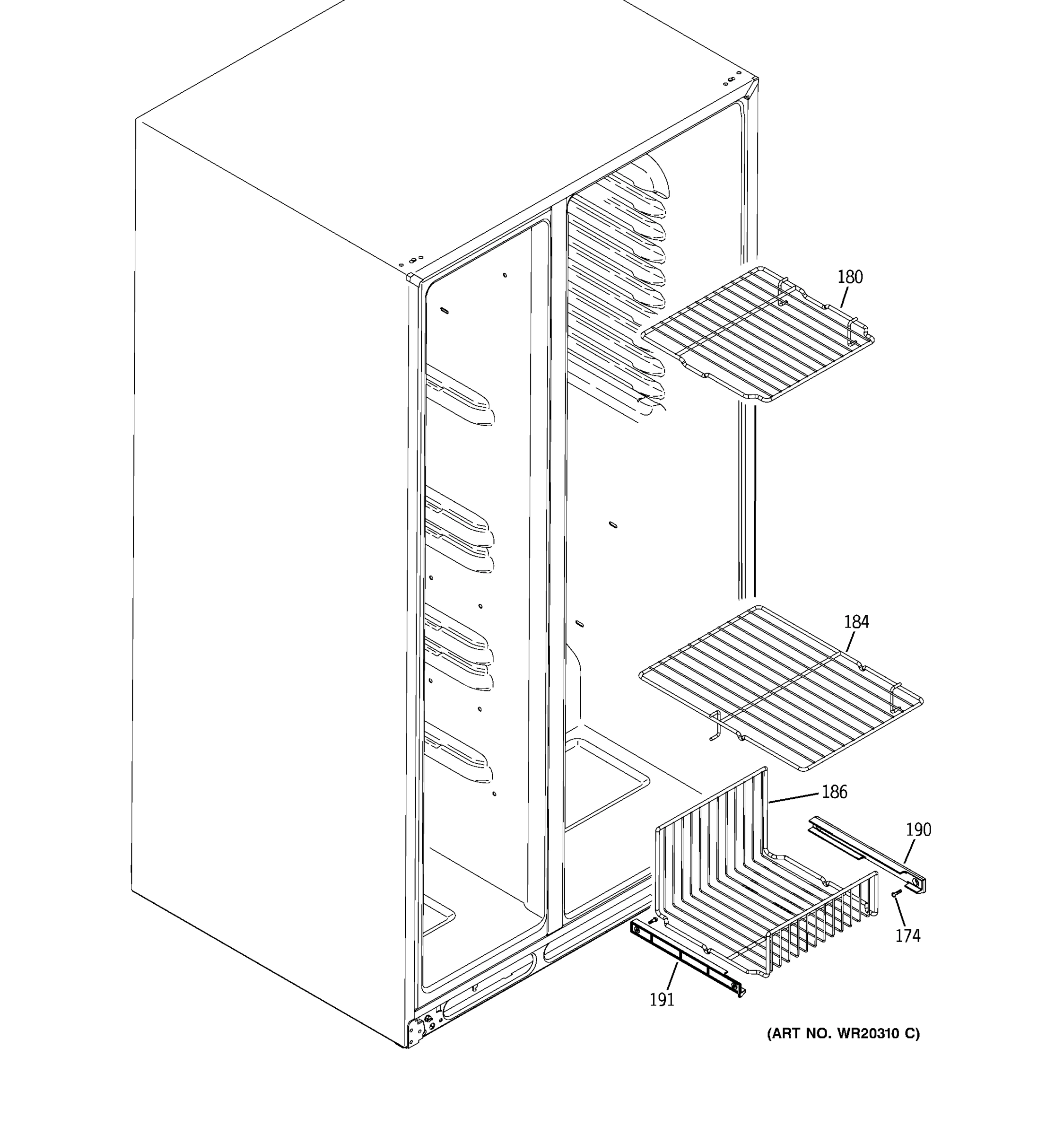 180

184

186

190

174

191

(ART NO. WR20310 C)