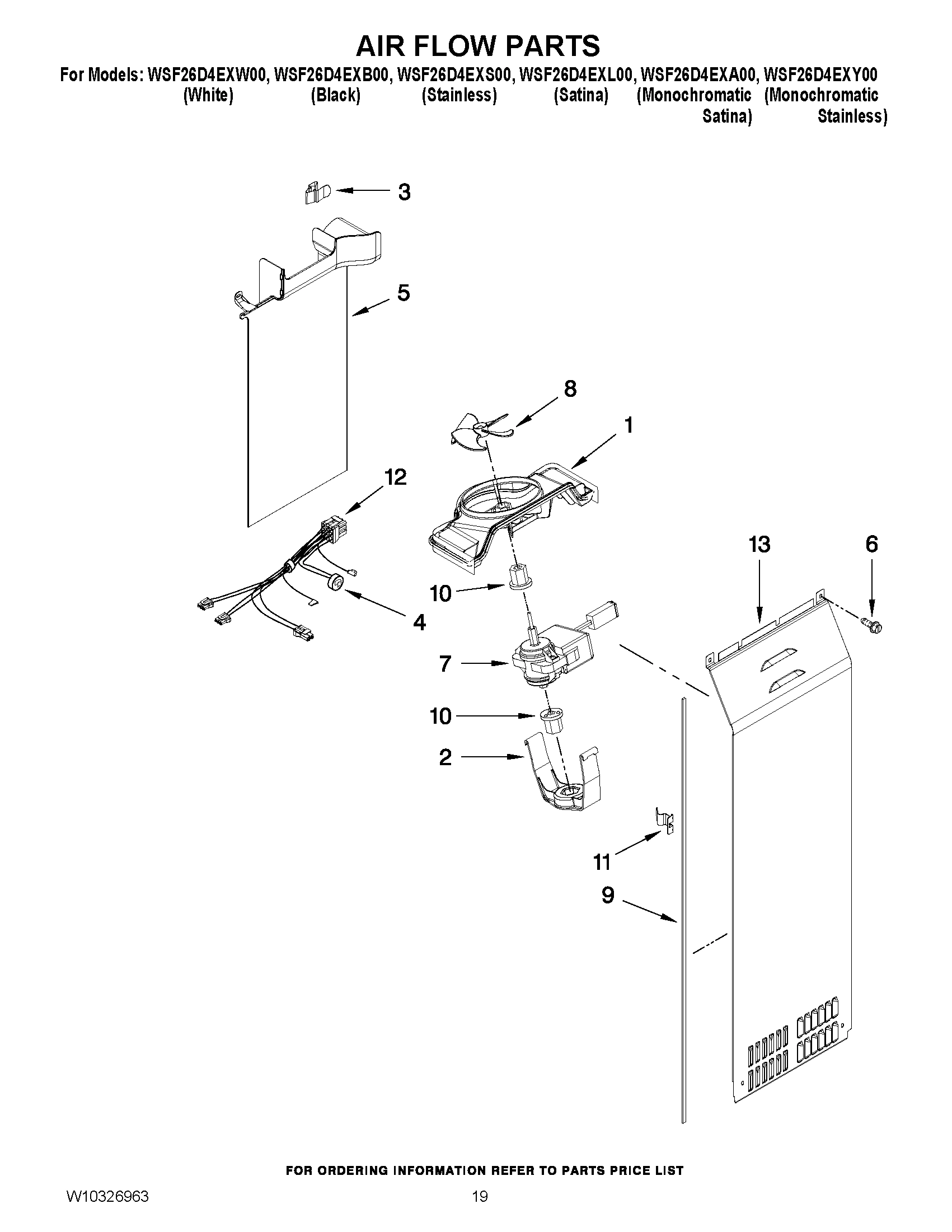 AIR FLOW PARTS

For Models: WSF26D4EXW00, WSF26D4EXB00, WSF26D4EXS00, WSF26D4EXL00, WSF26D4EXA00, WSF26D4EXY00
(White) (Black) (Stainless) (Satina) (Monochromatic Satina) (Monochromatic Stainless)

3
5
8
1
12
13
6
10
4
7
10
2
11
9

FOR ORDERING INFORMATION REFER TO PARTS PRICE LIST

W10326963

19