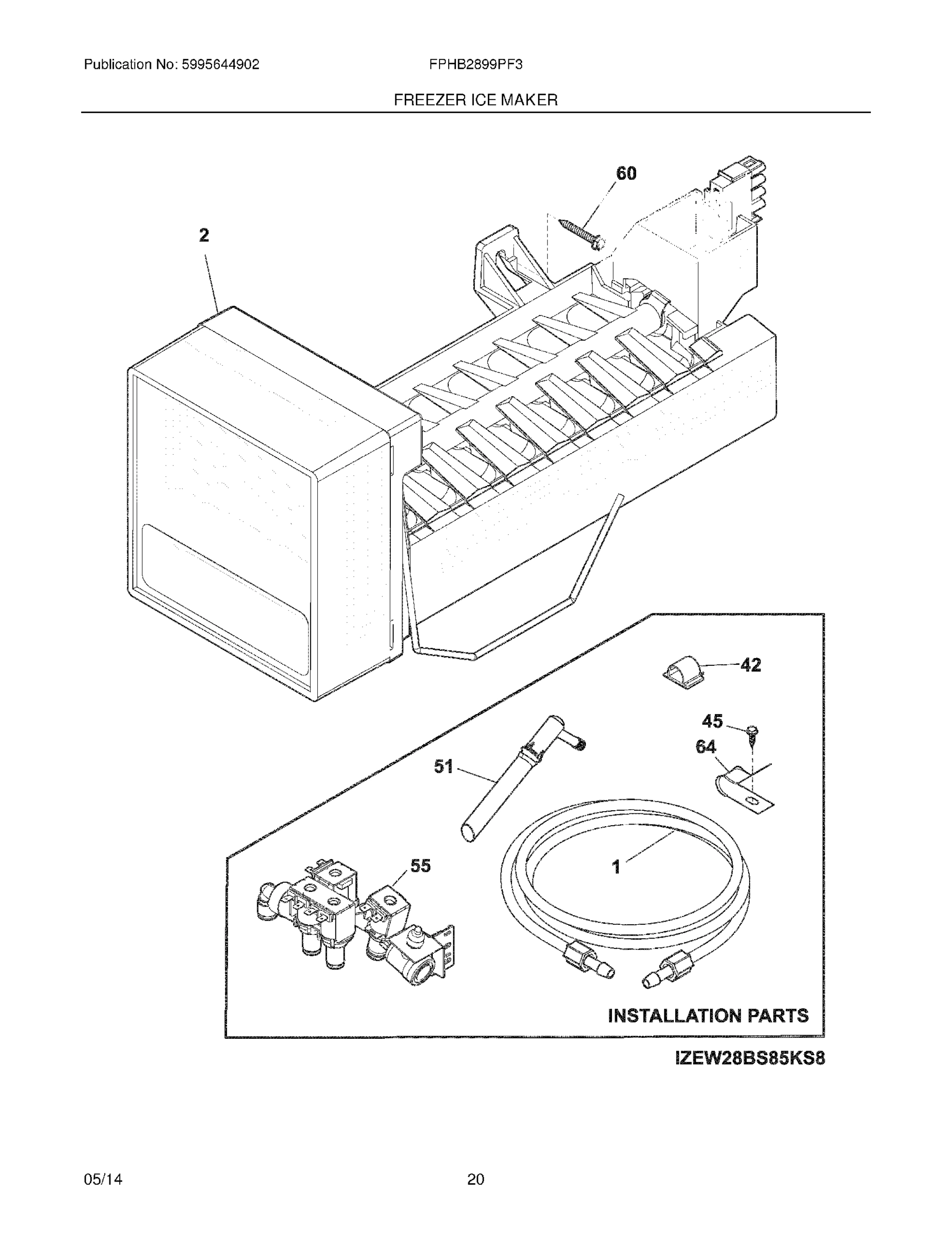 Publication No: 5995644902

FPHB2899PF3

FREEZER ICE MAKER

60

2

42

45

64

51

55

1

INSTALLATION PARTS

IZEW28BS85KS8

05/14

20