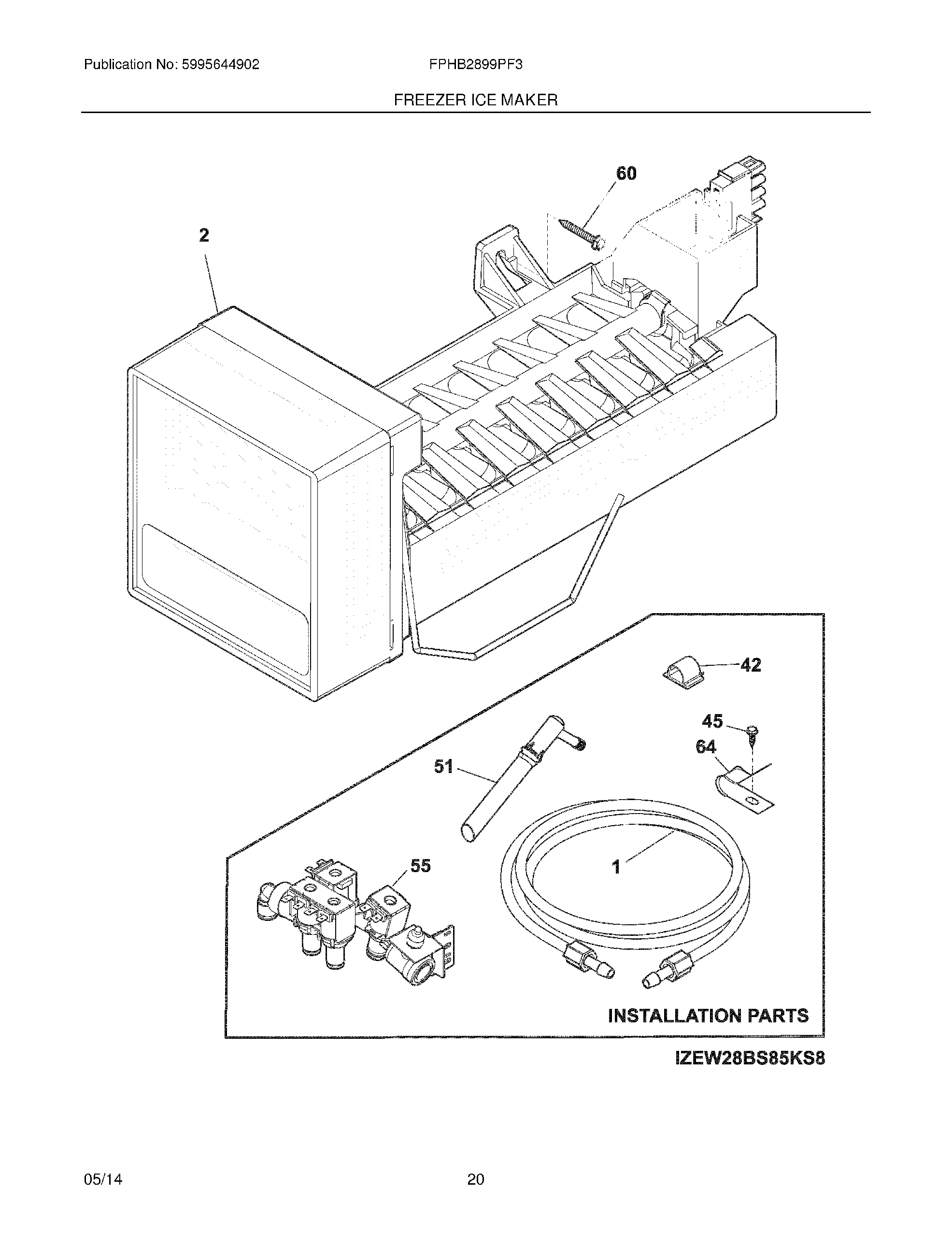 Publication No: 5995644902

FPHB2899PF3

FREEZER ICE MAKER

60

2

42

45

64

51

55

1

INSTALLATION PARTS

IZEW28BS85KS8

05/14

20