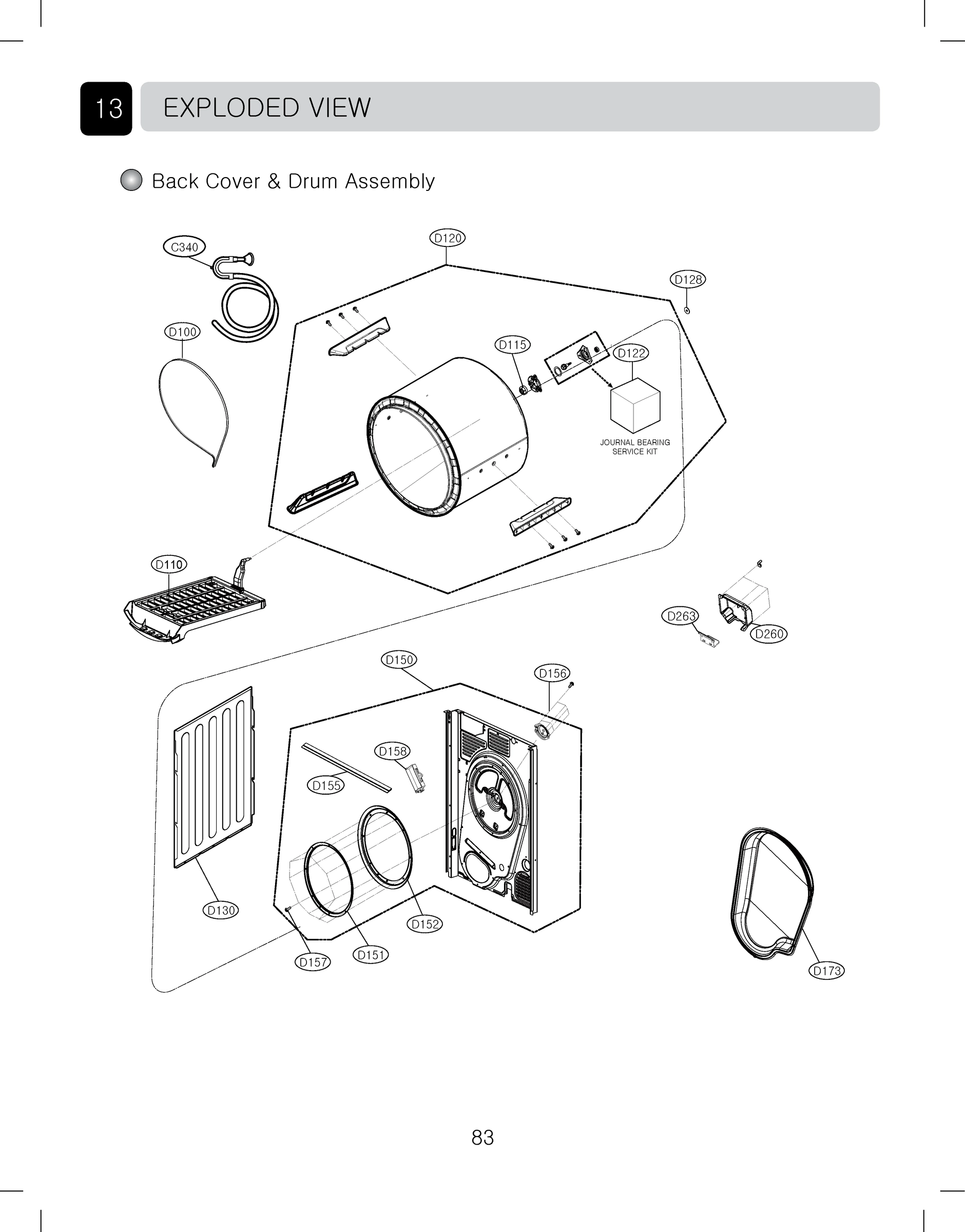 13 EXPLODED VIEW

Back Cover & Drum Assembly

C340

D120

D128

D100

D115

D122

JOURNAL BEARING SERVICE KIT

D110

D263

D260

D150

D156

D158

D155

D130

D152

D157

D151

D173

83