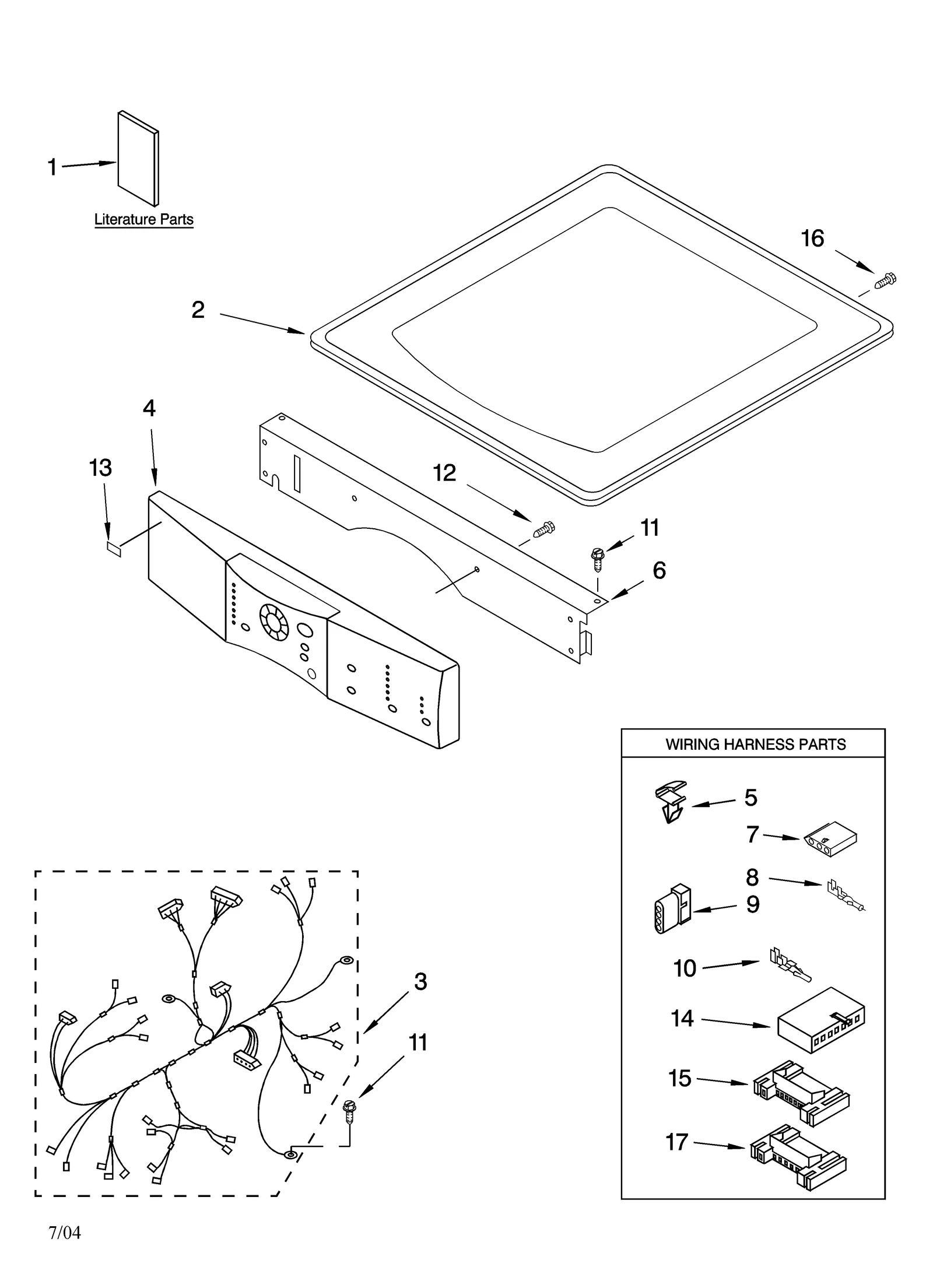 1

Literature Parts

16

2

4

13

12

11

6

WIRING HARNESS PARTS

5

7

8

9

10

14

15

17

3

11

7/04