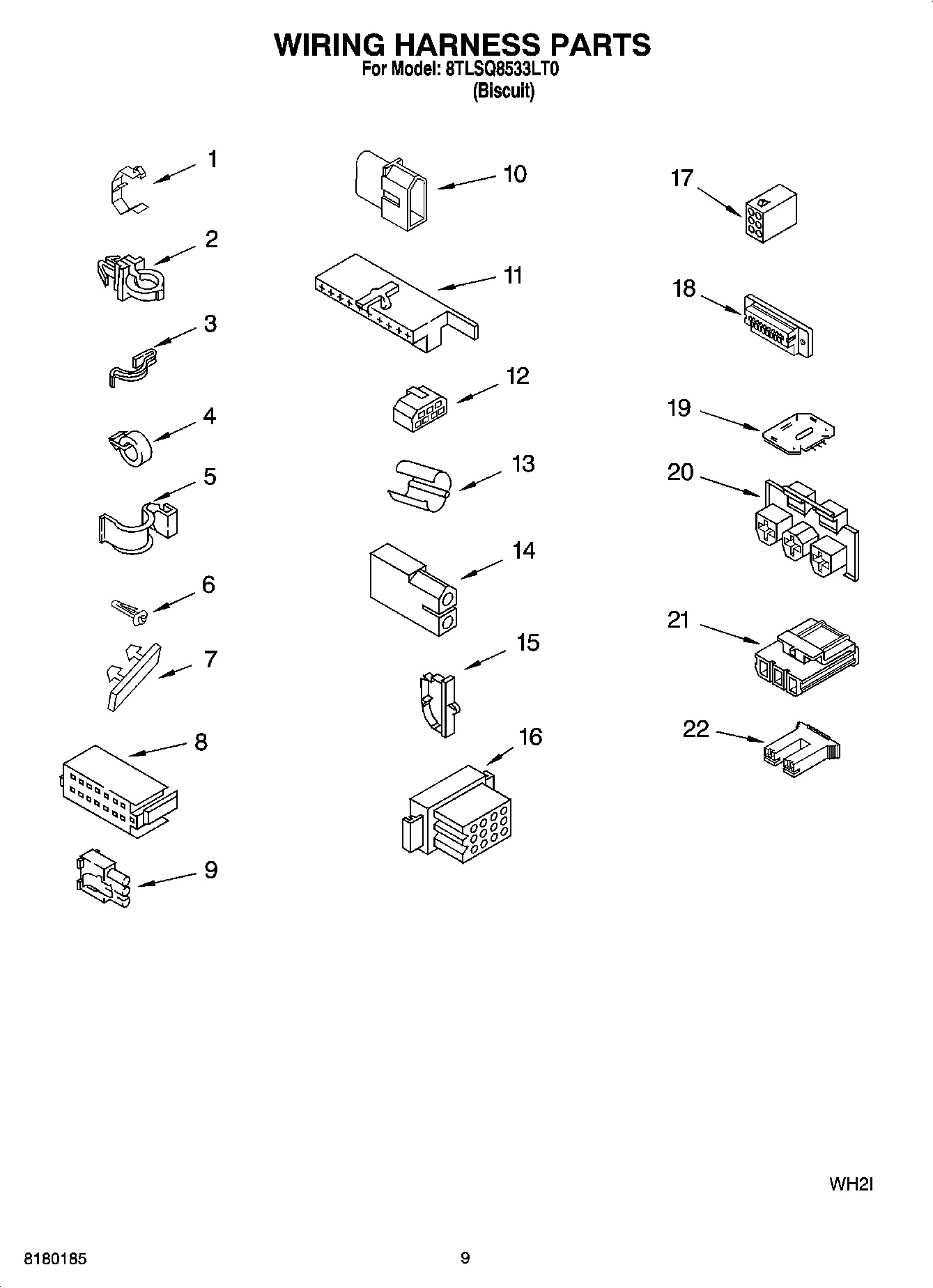 WIRING HARNESS PARTS
For Model: 8TLSQ8533LT0
(Biscuit)

1
2
3
4
5
6
7
8
9
10
11
12
13
14
15
16
17
18
19
20
21
22

WH2I

8180185

9