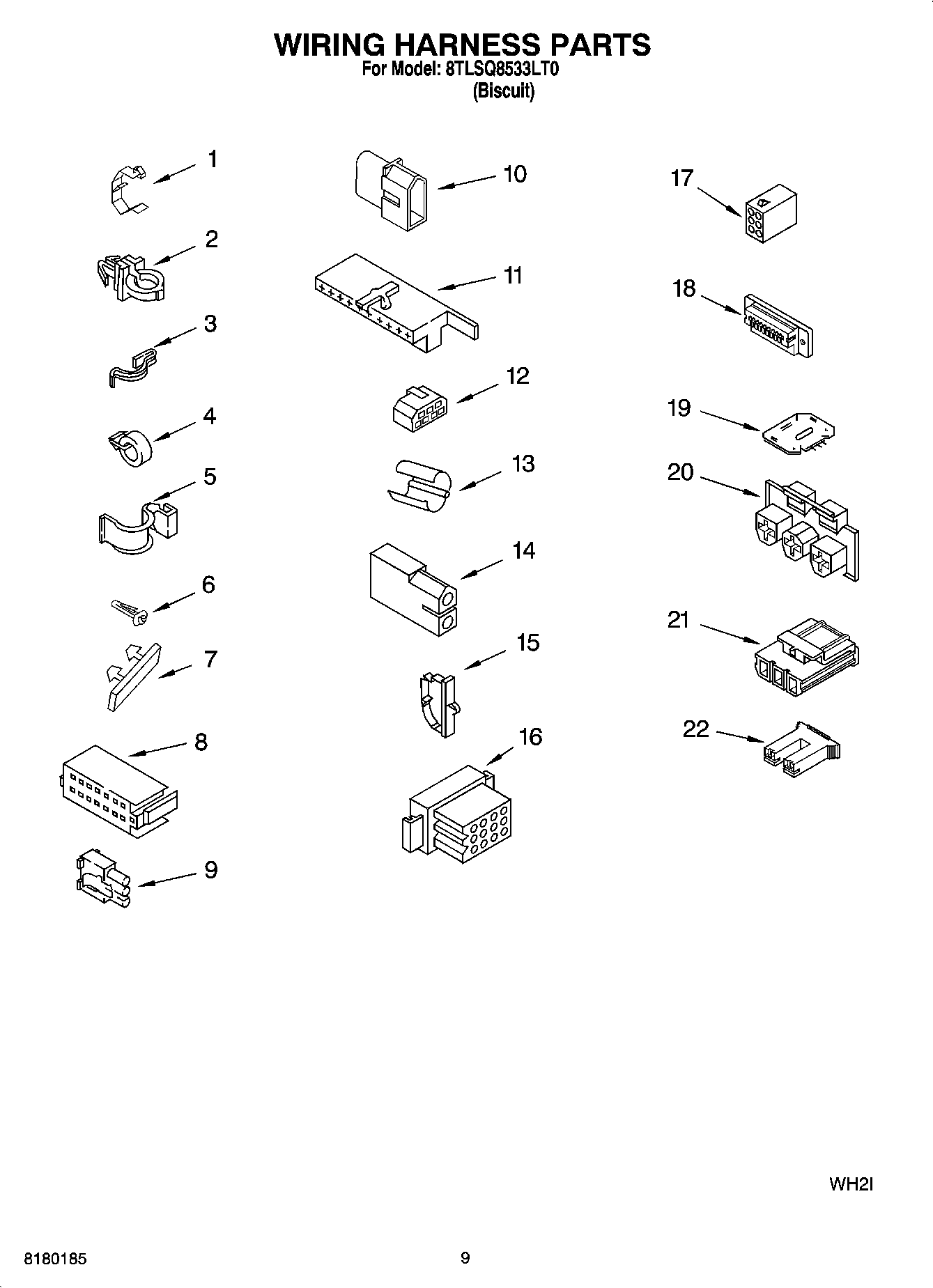 WIRING HARNESS PARTS
For Model: 8TLSQ8533LT0
(Biscuit)

1
2
3
4
5
6
7
8
9

10
11
12
13
14
15
16

17
18
19
20
21
22

WH2I

8180185

9