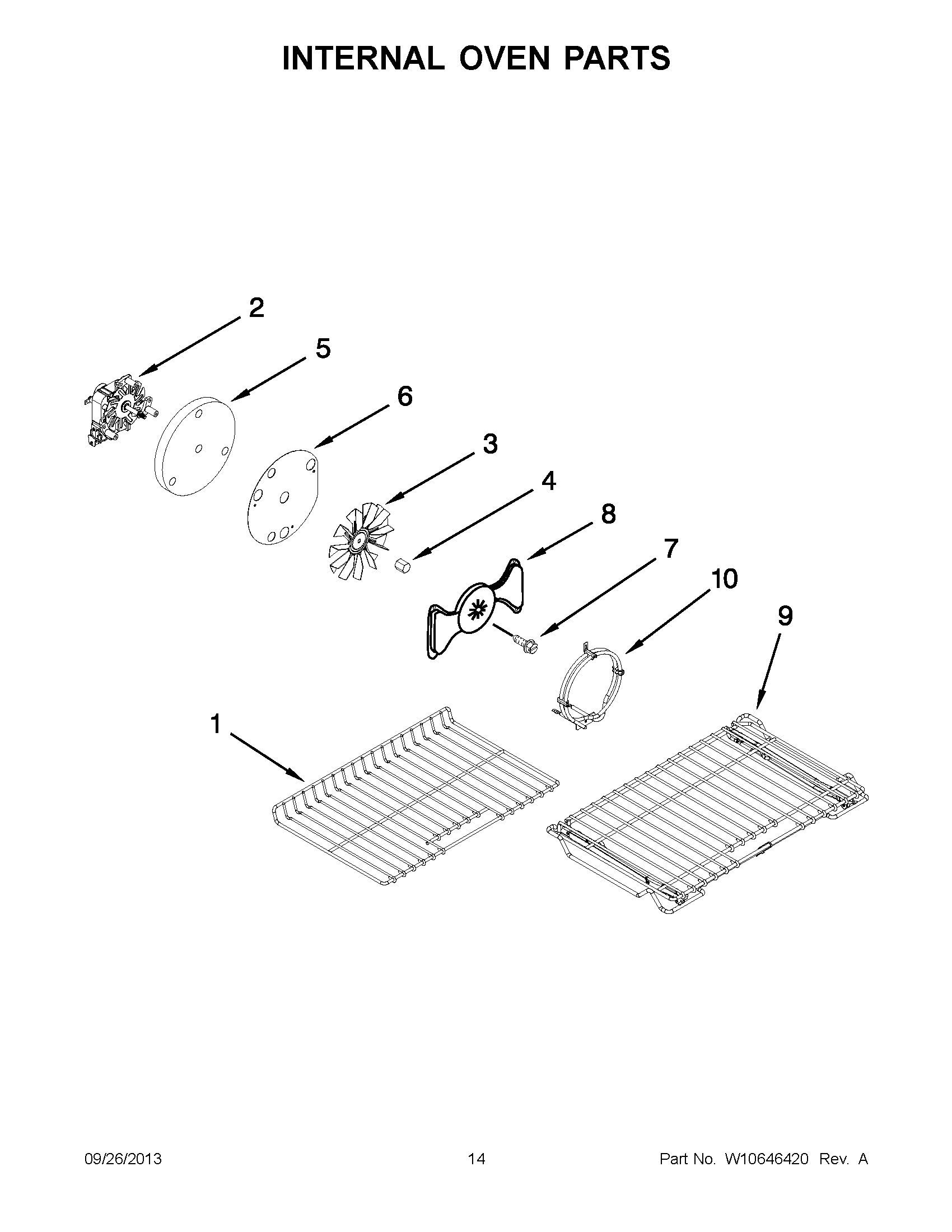 INTERNAL OVEN PARTS

2
5
6
3
4
8
7
10
9
1

09/26/2013
14
Part No. W10646420 Rev. A